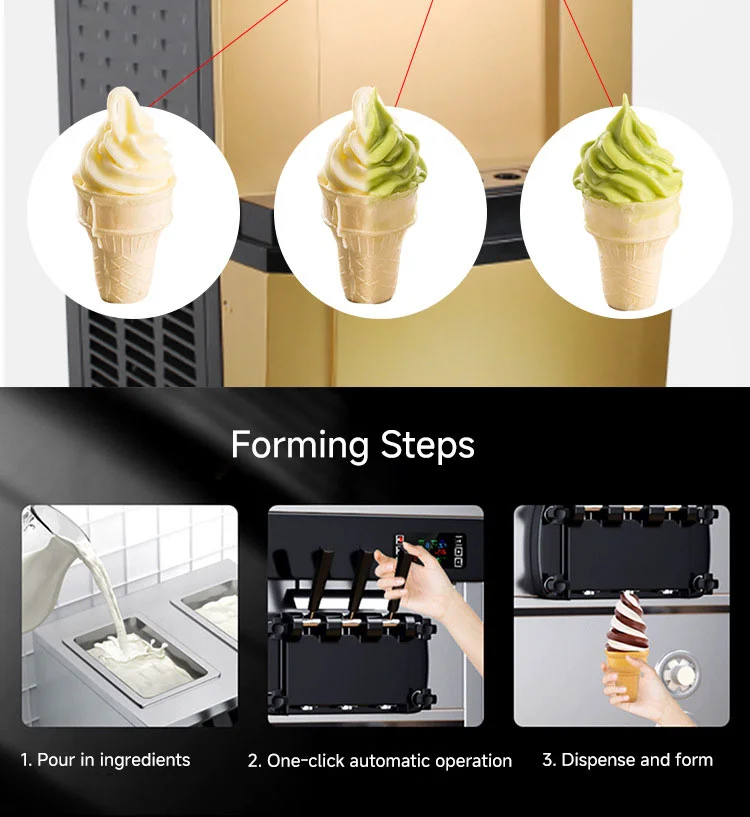 Forming Steps

1. Pour in ingredients

2. One-click automatic operation

3. Dispense and form