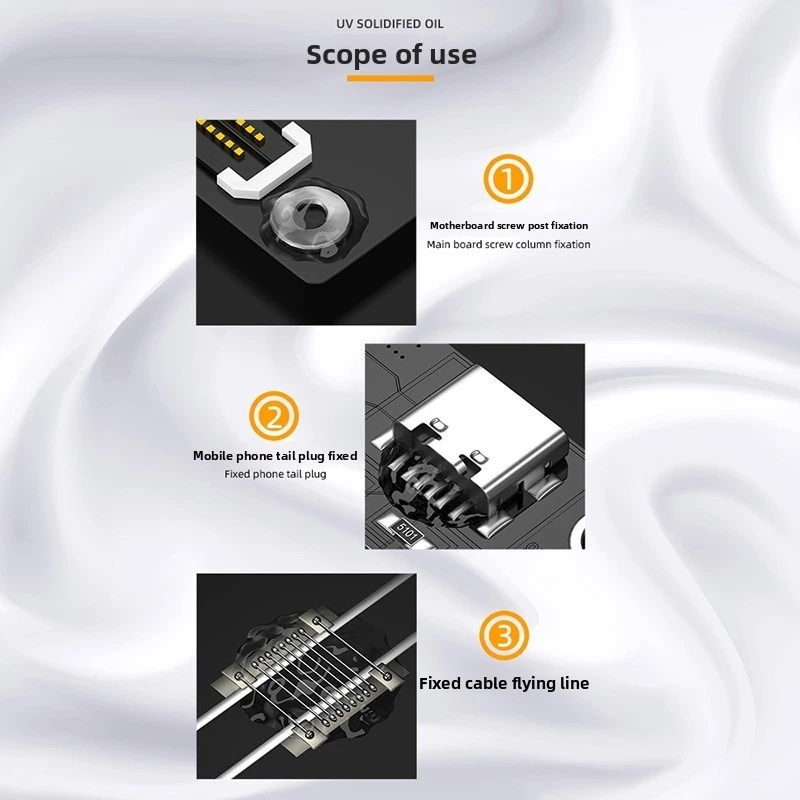 UV SOLIDIFIED OIL

Scope of use

1

Motherboard screw post fixation

Main board screw column fixation

2

Mobile phone tail plug fixed

Fixed phone tail plug

5101

3

Fixed cable flying line