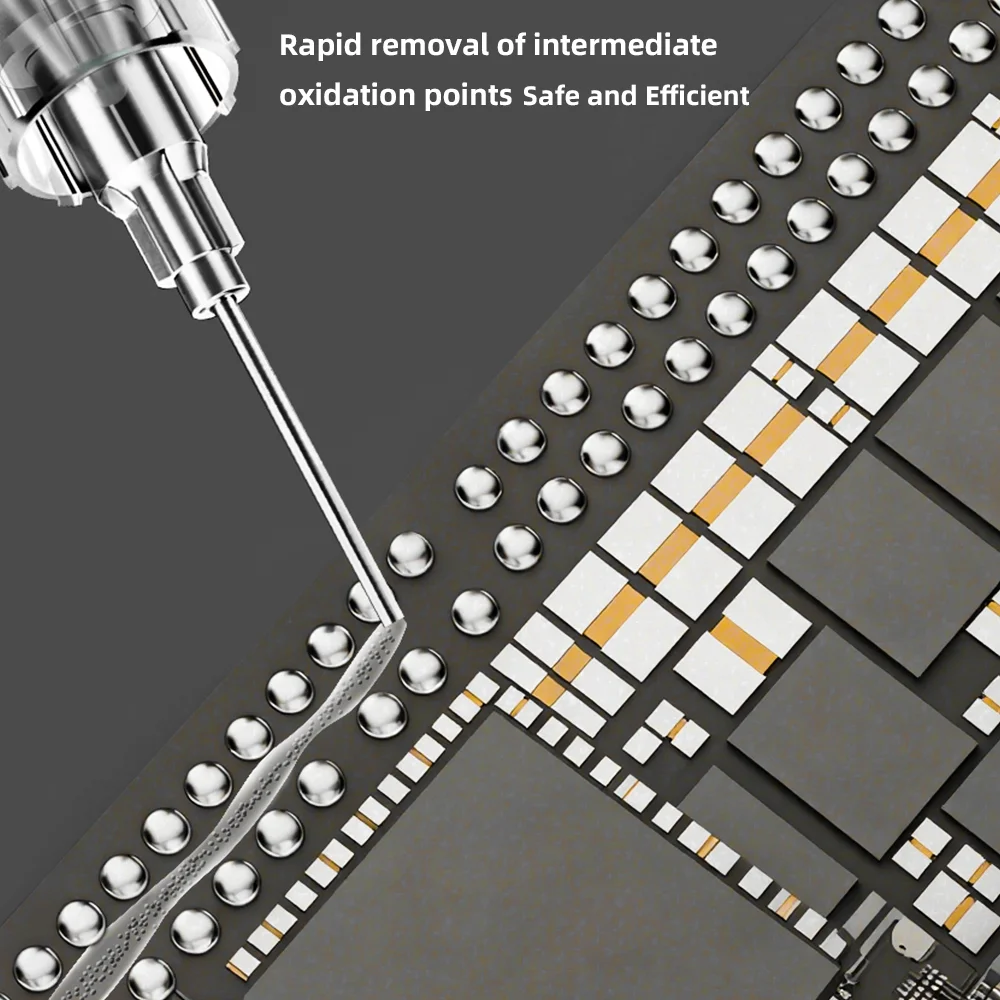 Rapid removal of intermediate oxidation points Safe and Efficient