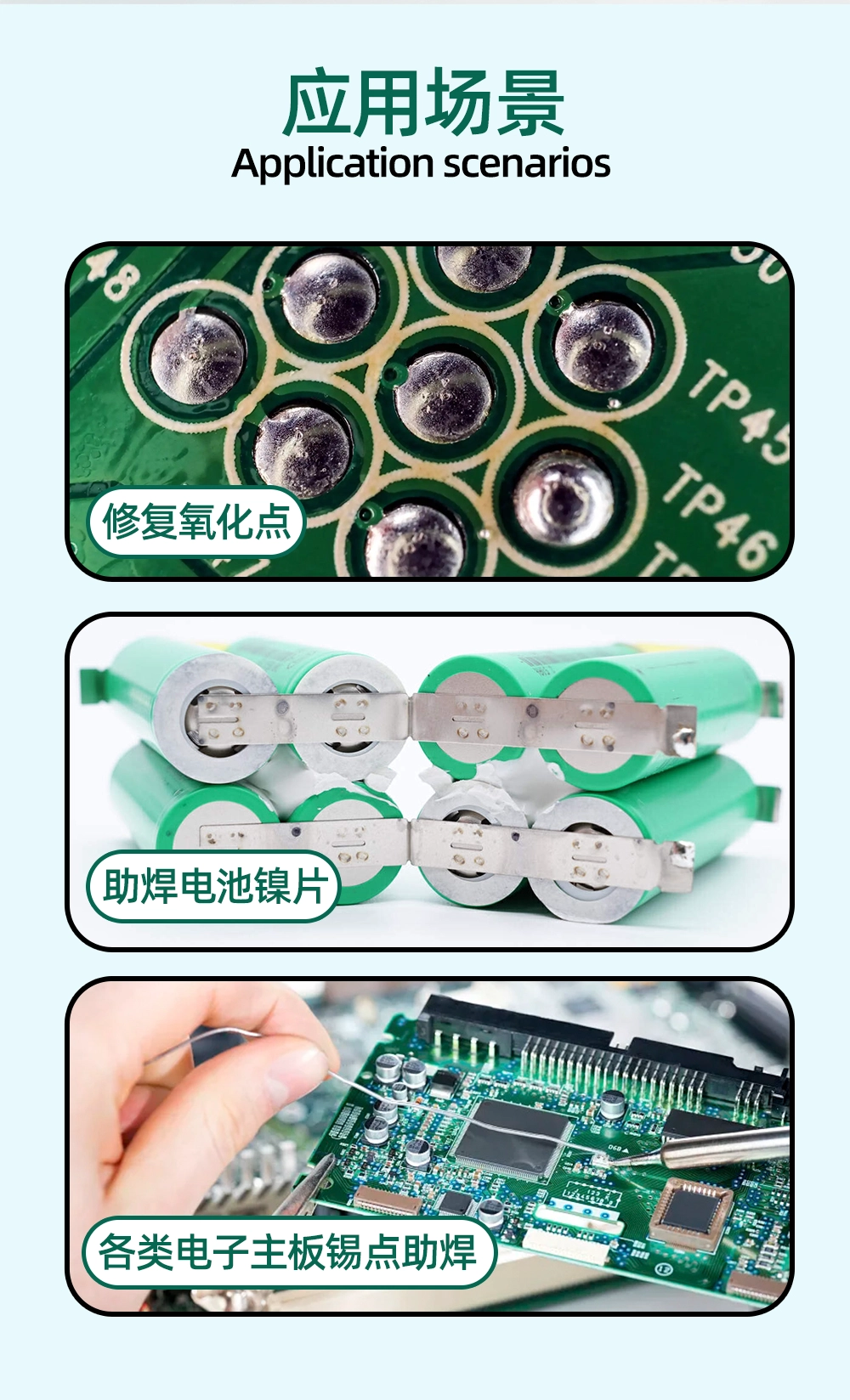 应用场景
Application scenarios

48

TP45
TP46

修复氧化点

助焊电池镍片

各类电子主板锡点助焊