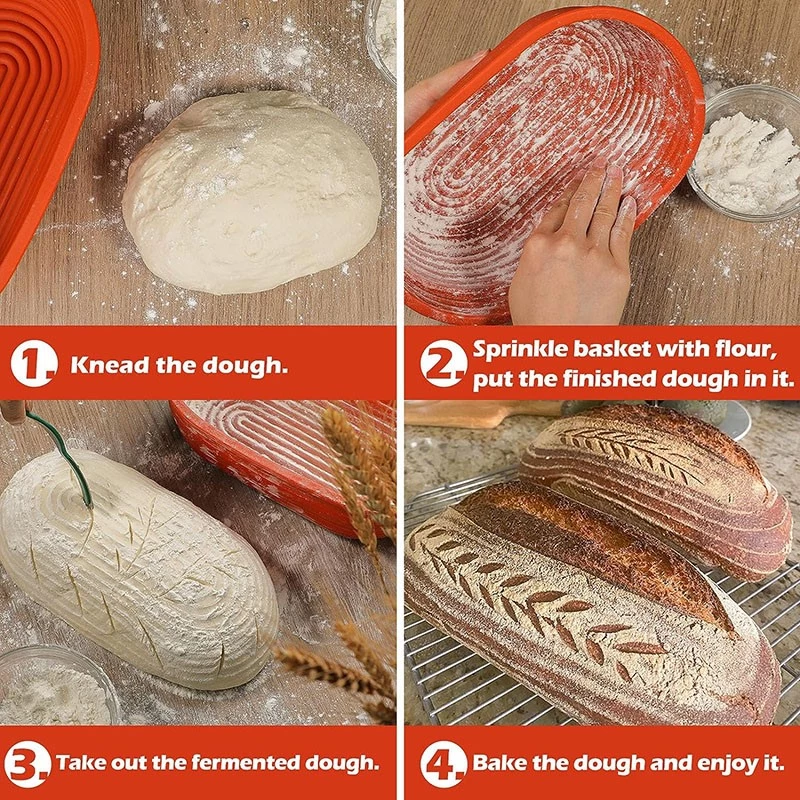 1. Knead the dough.

2. Sprinkle basket with flour, put the finished dough in it.

3. Take out the fermented dough.

4. Bake the dough and enjoy it.