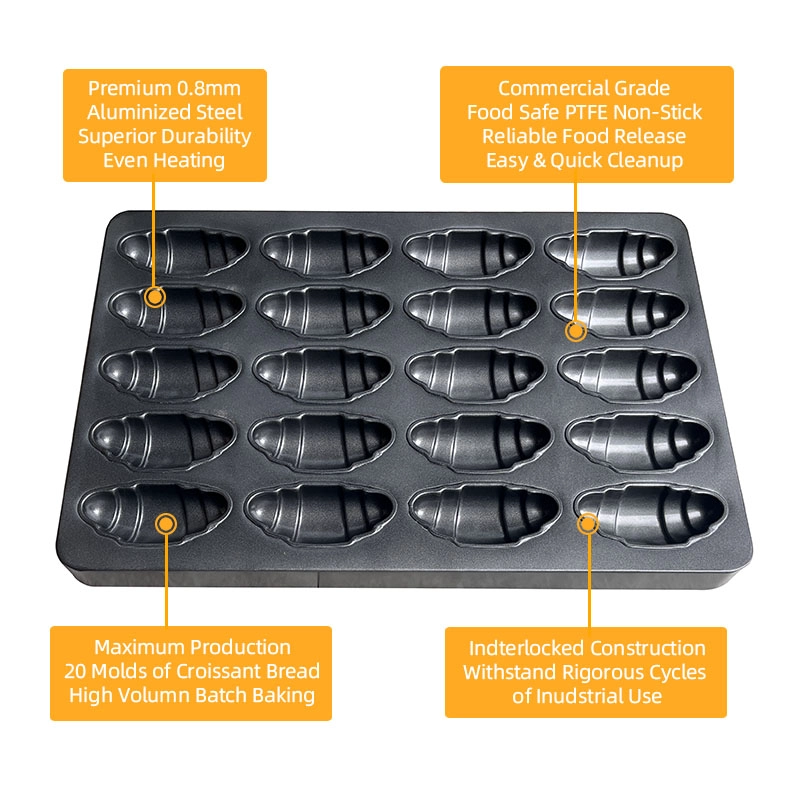 Premium 0.8mm
Aluminized Steel
Superior Durability
Even Heating

Commercial Grade
Food Safe PTFE Non-Stick
Reliable Food Release
Easy & Quick Cleanup

Maximum Production
20 Molds of Croissant Bread
High Volumn Batch Baking

Indterlocked Construction
Withstand Rigorous Cycles
of Inudstrial Use