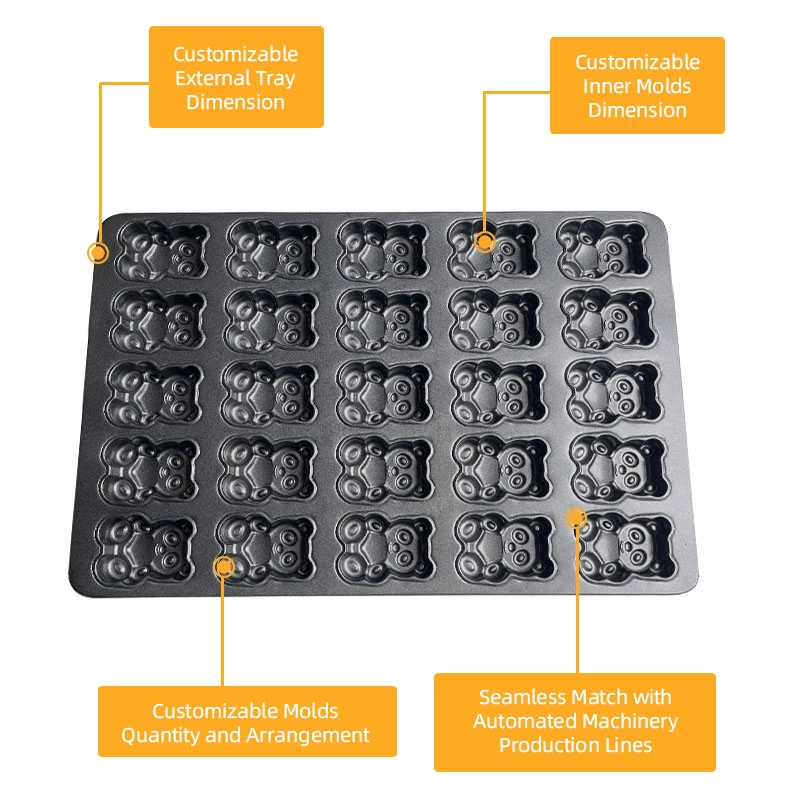 Customizable External Tray Dimension

Customizable Inner Molds Dimension

Customizable Molds Quantity and Arrangement

Seamless Match with Automated Machinery Production Lines