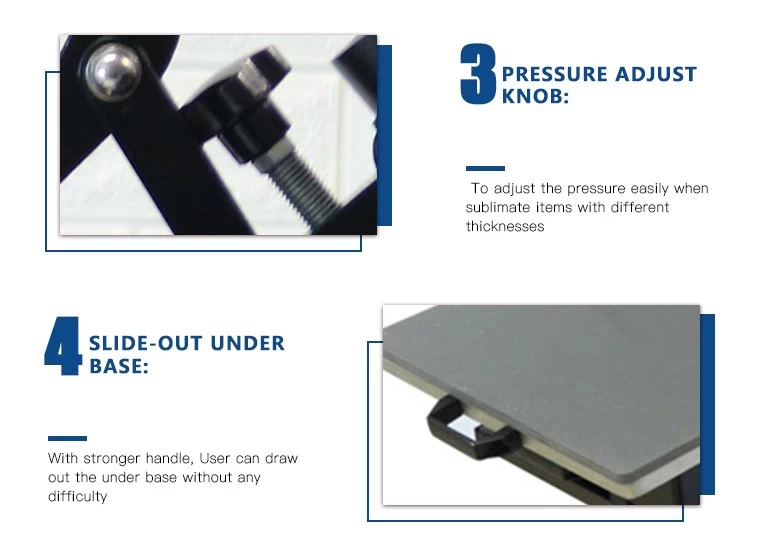 3 PRESSURE ADJUST KNOB:

To adjust the pressure easily when sublimate items with different thicknesses

4 SLIDE-OUT UNDER BASE:

With stronger handle, User can draw out the under base without any difficulty