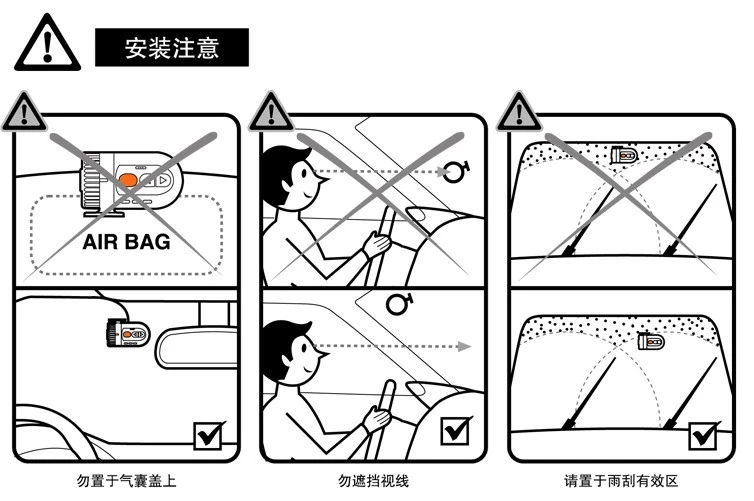 安装注意

AIR BAG

勿置于气囊盖上

勿遮挡视线

请置于雨刮有效区