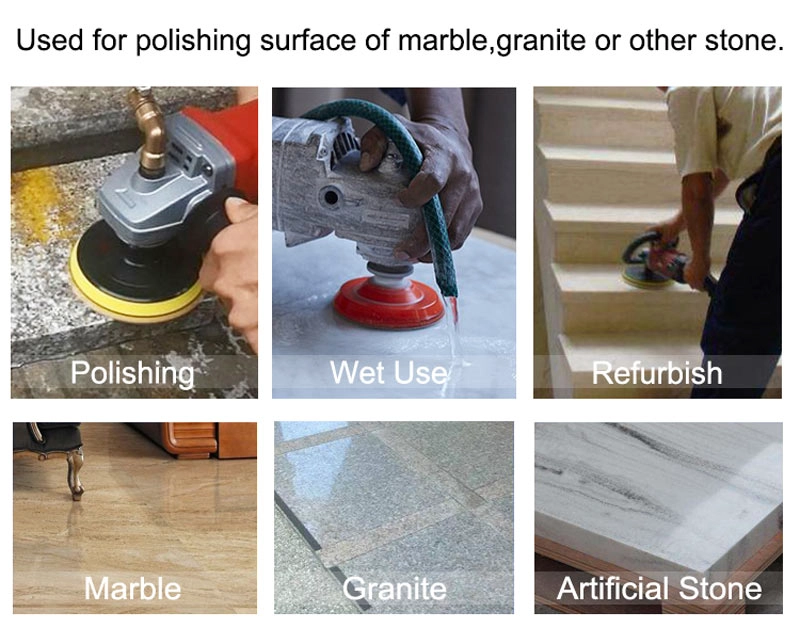 Used for polishing surface of marble,granite or other stone.

Polishing

Wet Use

Refurbish

Marble

Granite

Artificial Stone