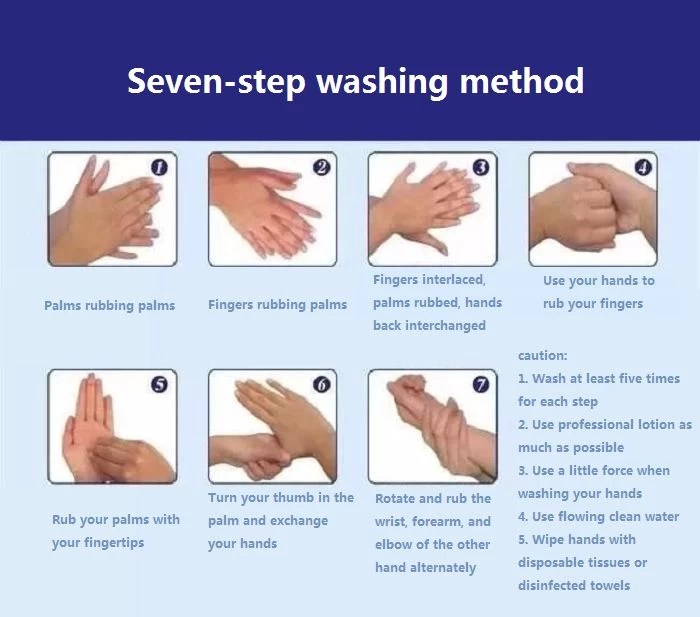 Seven-step washing method

1

Palms rubbing palms

2

Fingers rubbing palms

3

Fingers interlaced, palms rubbed, hands back interchanged

4

Use your hands to rub your fingers

5

Rub your palms with your fingertips

6

Turn your thumb in the palm and exchange your hands

7

Rotate and rub the wrist, forearm, and elbow of the other hand alternately

caution:
1. Wash at least five times for each step
2. Use professional lotion as much as possible
3. Use a little force when washing your hands
4. Use flowing clean water
5. Wipe hands with disposable tissues or disinfected towels