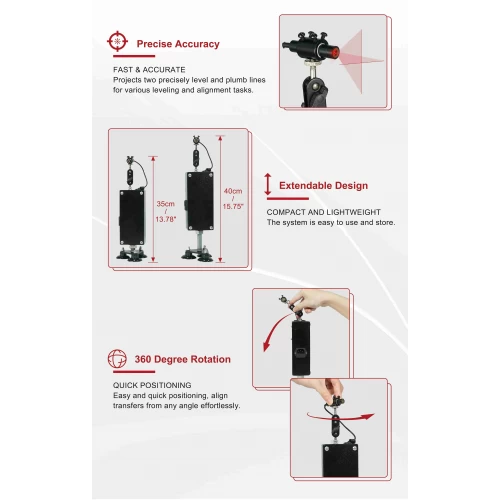 Precise Accuracy

FAST & ACCURATE
Projects two precisely level and plumb lines for various leveling and alignment tasks.

35cm / 13.78"

40cm / 15.75"

Extendable Design

COMPACT AND LIGHTWEIGHT
The system is easy to use and store.

360 Degree Rotation

QUICK POSITIONING
Easy and quick positioning, align transfers from any angle effortlessly.