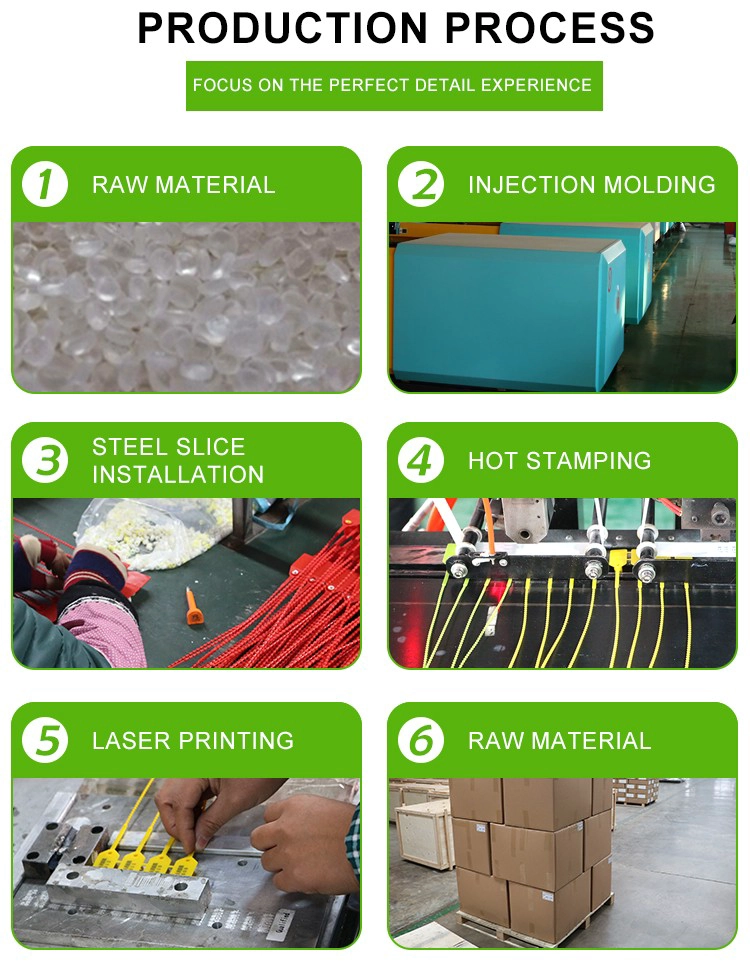 PRODUCTION PROCESS

FOCUS ON THE PERFECT DETAIL EXPERIENCE

1 RAW MATERIAL

2 INJECTION MOLDING

3 STEEL SLICE INSTALLATION

4 HOT STAMPING

5 LASER PRINTING

6 RAW MATERIAL