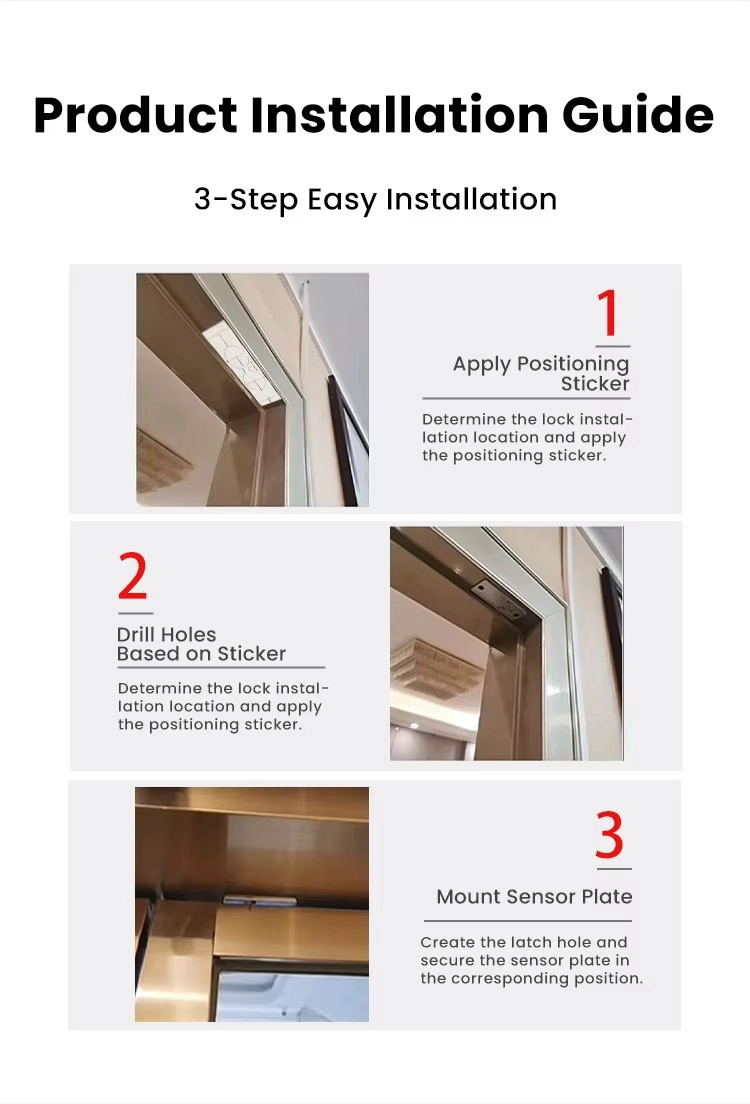 Product Installation Guide

3-Step Easy Installation

1

Apply Positioning Sticker

Determine the lock installation location and apply the positioning sticker.

2

Drill Holes Based on Sticker

Determine the lock installation location and apply the positioning sticker.

3

Mount Sensor Plate

Create the latch hole and secure the sensor plate in the corresponding position.