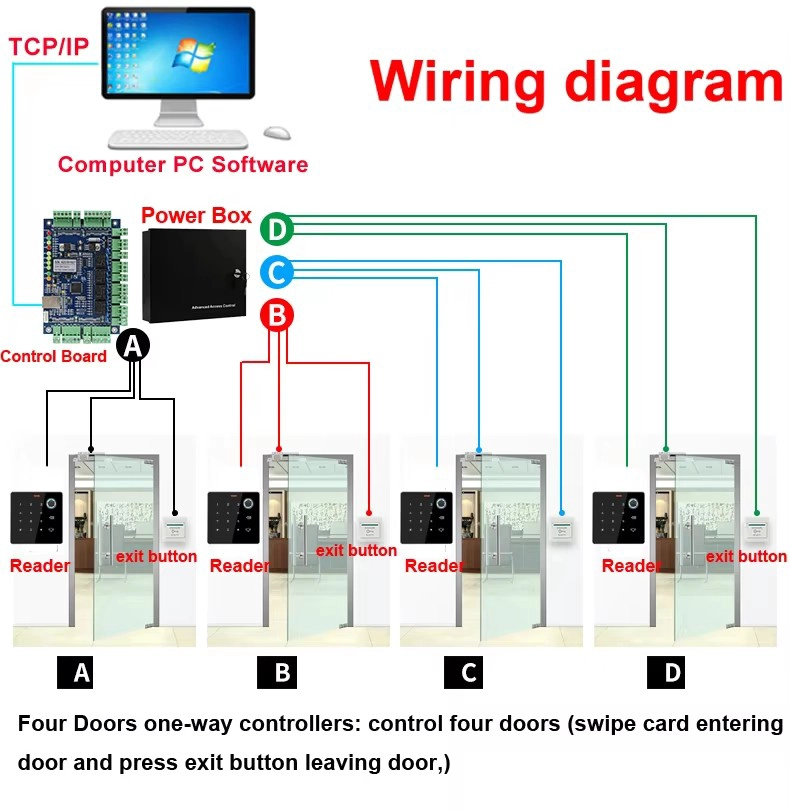 TCP/IP

Wiring diagram

Computer PC Software

Power Box

Advanced Access Control

Control Board

A

B

C

D

Reader

exit button

Reader

exit button

Reader

Reader

exit button

A

B

C

D

Four Doors one-way controllers: control four doors (swipe card entering door and press exit button leaving door,)