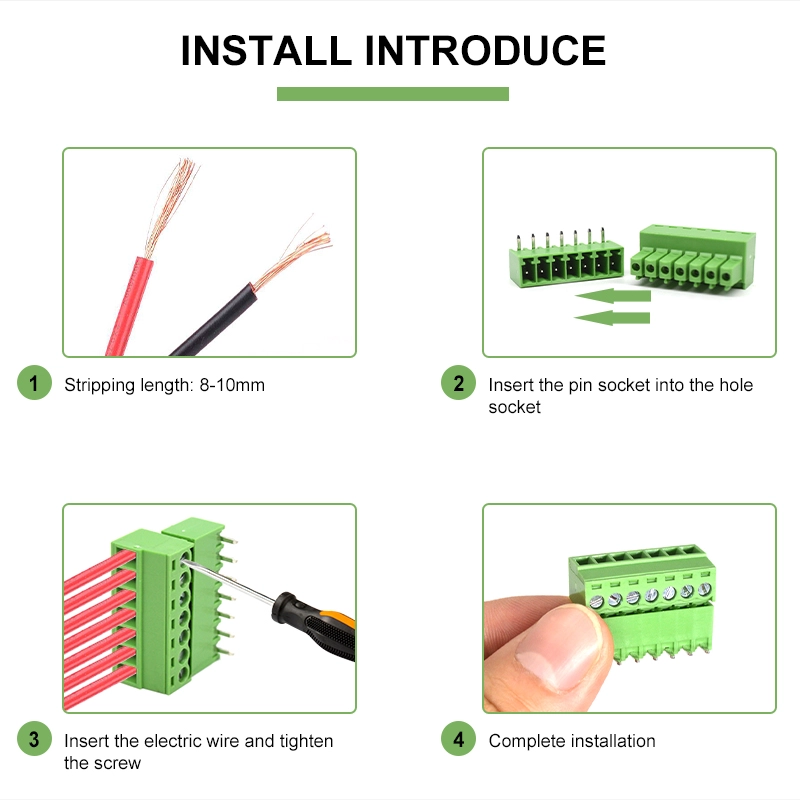 INSTALL INTRODUCE

1 Stripping length: 8-10mm

2 Insert the pin socket into the hole socket

3 Insert the electric wire and tighten the screw

4 Complete installation