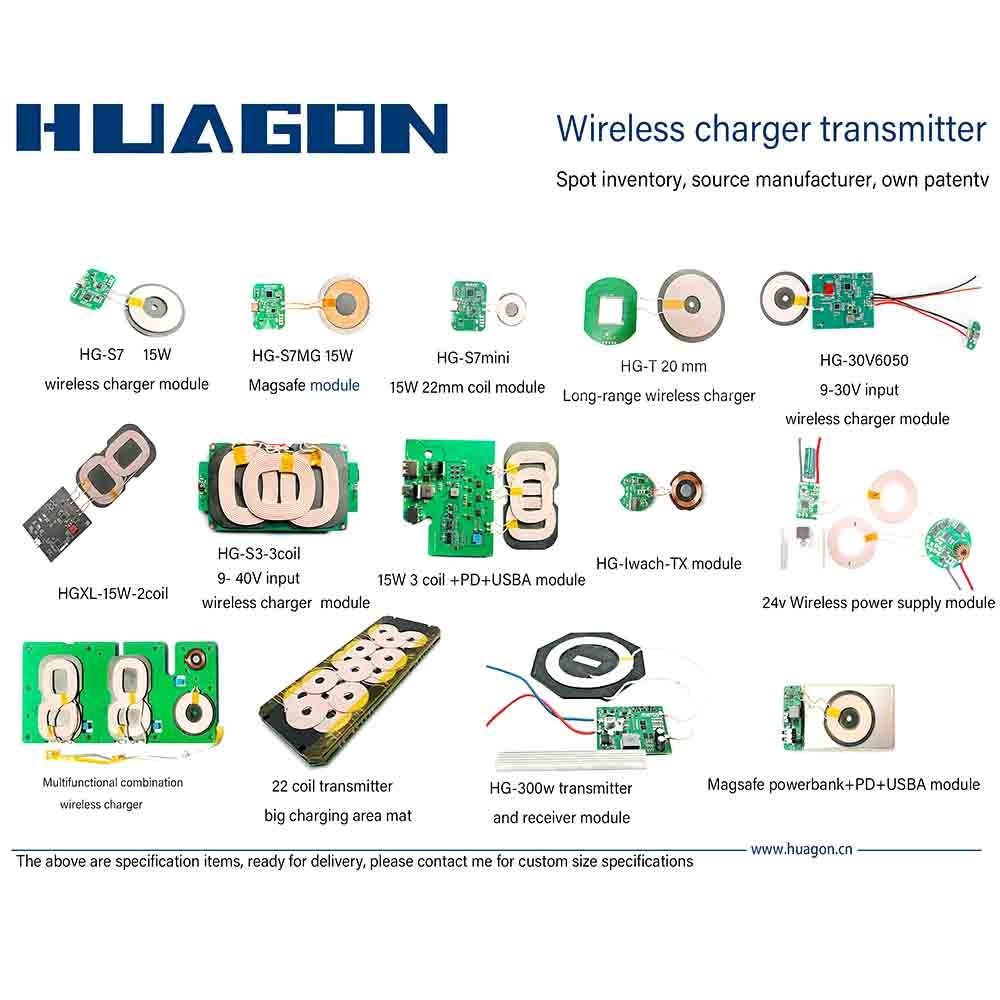 HUAGON

Wireless charger transmitter

Spot inventory, source manufacturer, own patentv

HG-S7 15W
wireless charger module

HG-S7MG 15W
Magsafe module

HG-S7mini
15W 22mm coil module

HG-T 20 mm
Long-range wireless charger

HG-30V6050
9-30V input
wireless charger module

HGXL-15W-2coil

HG-S3-3coil
9- 40V input
wireless charger module

15W 3 coil +PD+USBA module

HG-Iwach-TX module

24v Wireless power supply module

Multifunctional combination
wireless charger

22 coil transmitter
big charging area mat

HG-300w transmitter
and receiver module

Magsafe powerbank+PD+USBA module

www.huagon.cn

The above are specification items, ready for delivery, please contact me for custom size specifications