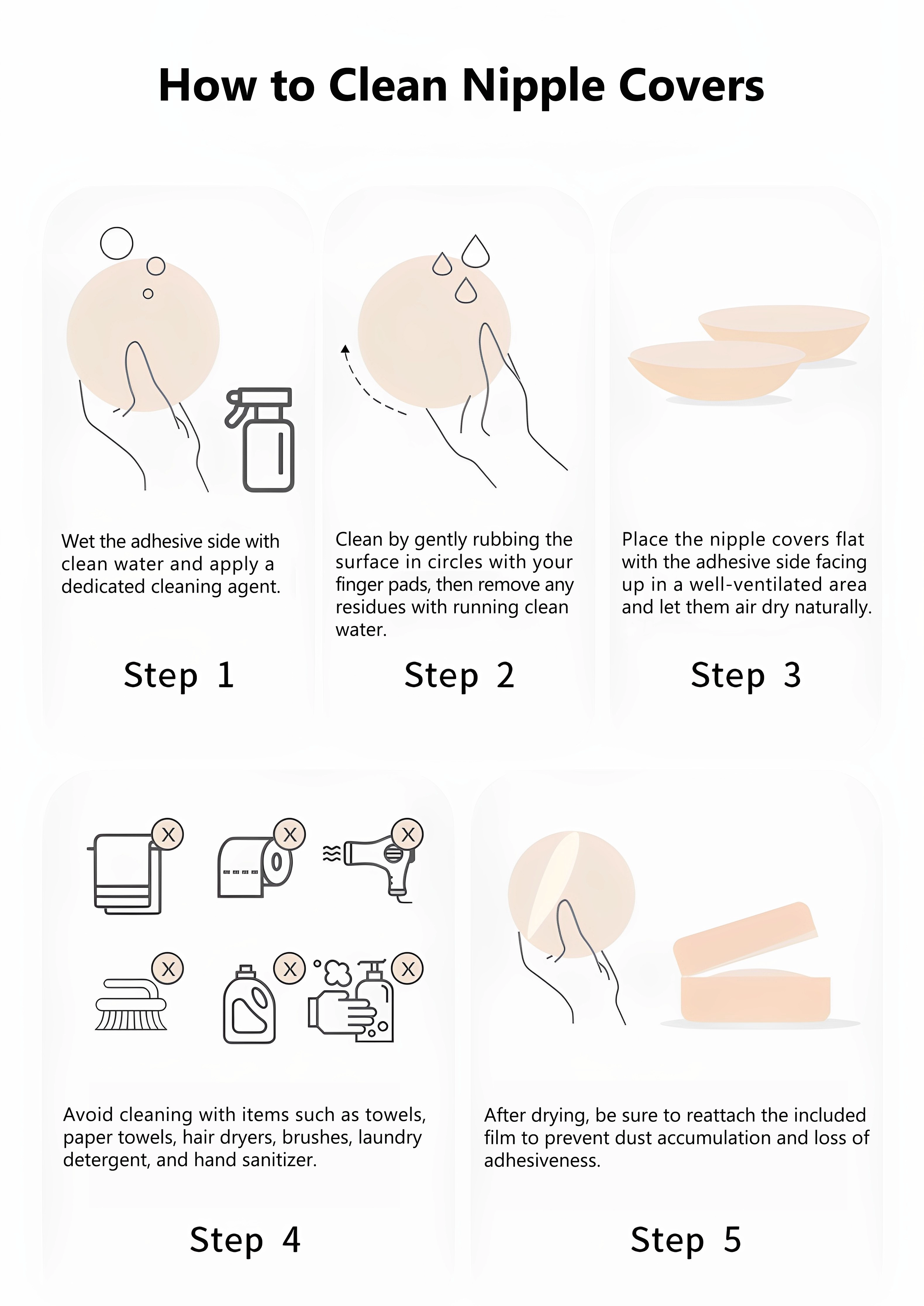 How to Clean Nipple Covers

Wet the adhesive side with clean water and apply a dedicated cleaning agent.

Step 1

Clean by gently rubbing the surface in circles with your finger pads, then remove any residues with running clean water.

Step 2

Place the nipple covers flat with the adhesive side facing up in a well-ventilated area and let them air dry naturally.

Step 3

X X X X X X

Avoid cleaning with items such as towels, paper towels, hair dryers, brushes, laundry detergent, and hand sanitizer.

Step 4

After drying, be sure to reattach the included film to prevent dust accumulation and loss of adhesiveness.

Step 5