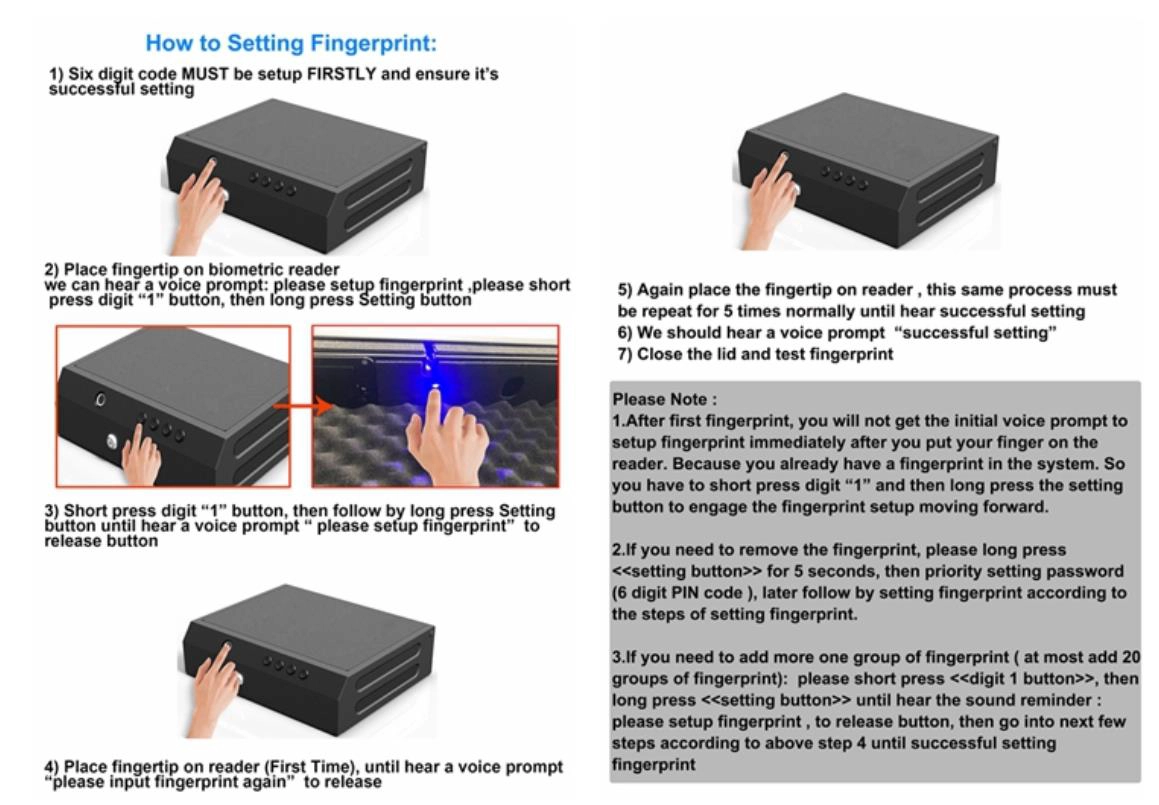 How to Setting Fingerprint:

1) Six digit code MUST be setup FIRSTLY and ensure it's successful setting

2) Place fingertip on biometric reader
we can hear a voice prompt: please setup fingerprint ,please short press digit "1" button, then long press Setting button

3) Short press digit "1" button, then follow by long press Setting button until hear a voice prompt " please setup fingerprint" to release button

4) Place fingertip on reader (First Time), until hear a voice prompt "please input fingerprint again" to release

5) Again place the fingertip on reader , this same process must be repeat for 5 times normally until hear successful setting
6) We should hear a voice prompt "successful setting"
7) Close the lid and test fingerprint

Please Note :
1.After first fingerprint, you will not get the initial voice prompt to setup fingerprint immediately after you put your finger on the reader. Because you already have a fingerprint in the system. So you have to short press digit "1" and then long press the setting button to engage the fingerprint setup moving forward.

2.If you need to remove the fingerprint, please long press <<setting button>> for 5 seconds, then priority setting password (6 digit PIN code ), later follow by setting fingerprint according to the steps of setting fingerprint.

3.If you need to add more one group of fingerprint ( at most add 20 groups of fingerprint): please short press <<digit 1 button>>, then long press <<setting button>> until hear the sound reminder : please setup fingerprint , to release button, then go into next few steps according to above step 4 until successful setting fingerprint