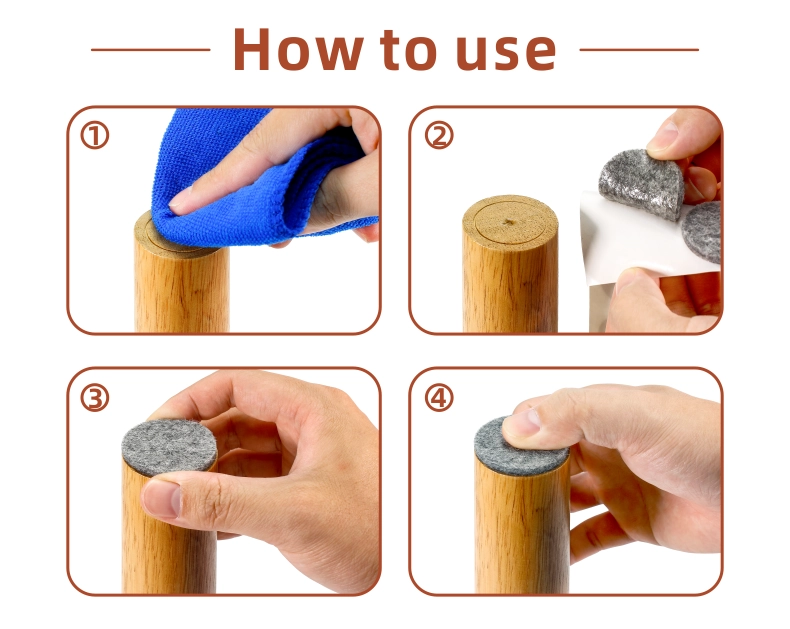 How to use

①

②

③

④