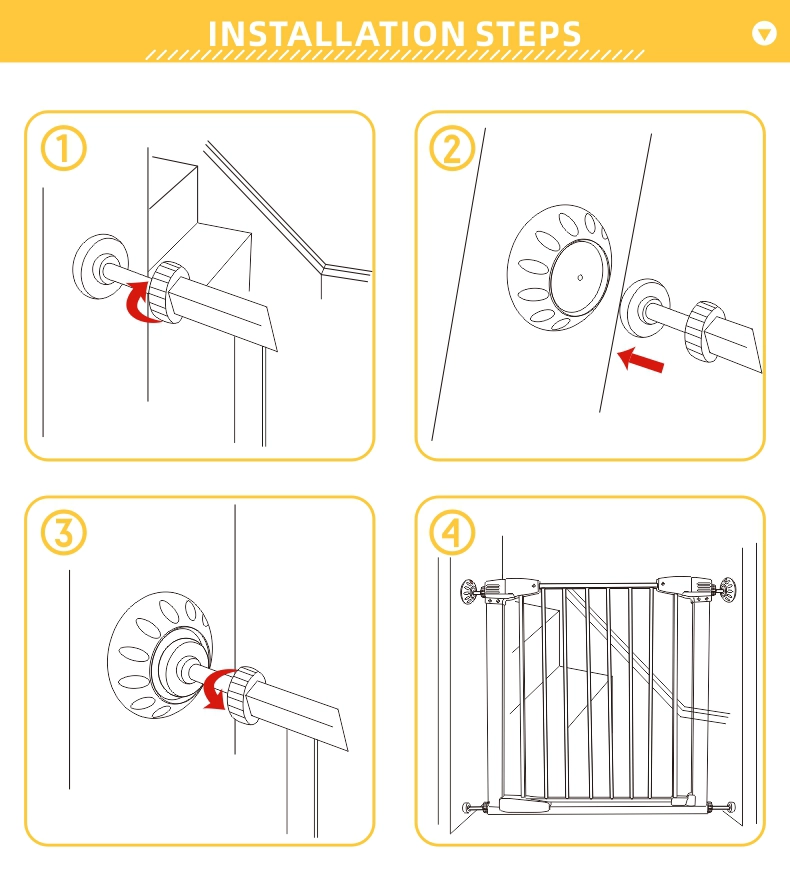 INSTALLATION STEPS

①

②

③

④