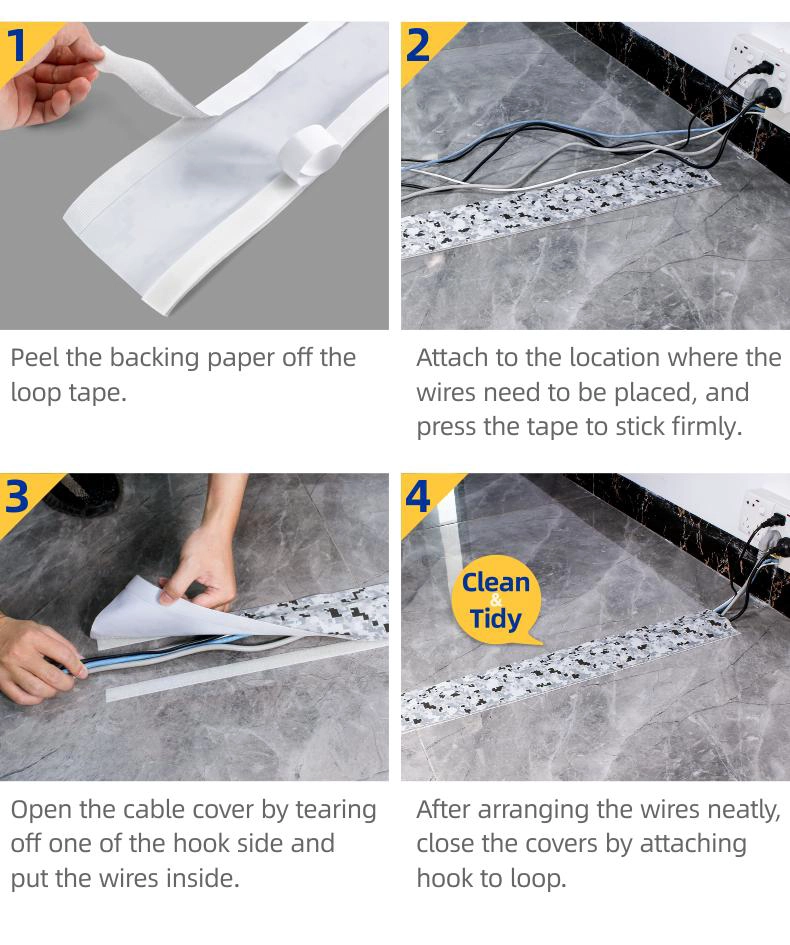 1

Peel the backing paper off the loop tape.

2

Attach to the location where the wires need to be placed, and press the tape to stick firmly.

3

Open the cable cover by tearing off one of the hook side and put the wires inside.

4

Clean & Tidy

After arranging the wires neatly, close the covers by attaching hook to loop.