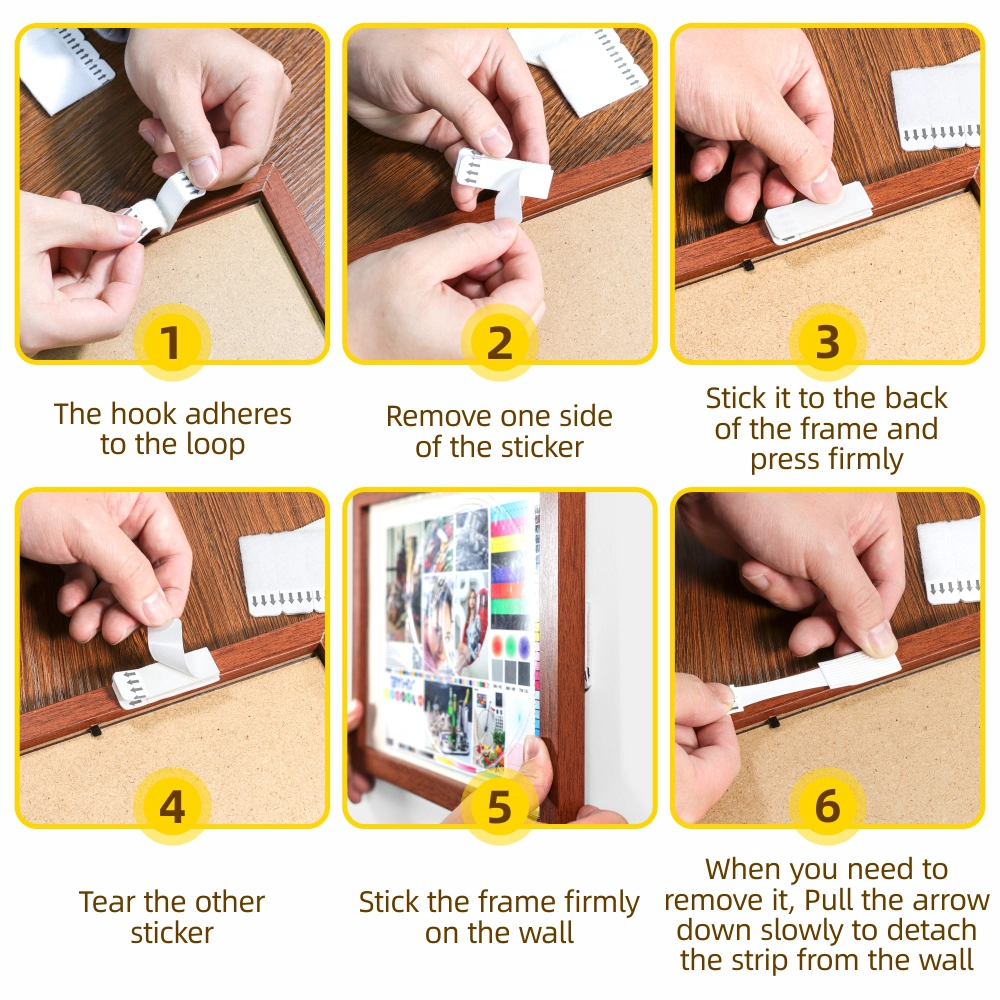 1

The hook adheres to the loop

2

Remove one side of the sticker

3

Stick it to the back of the frame and press firmly

4

Tear the other sticker

5

Stick the frame firmly on the wall

6

When you need to remove it, Pull the arrow down slowly to detach the strip from the wall