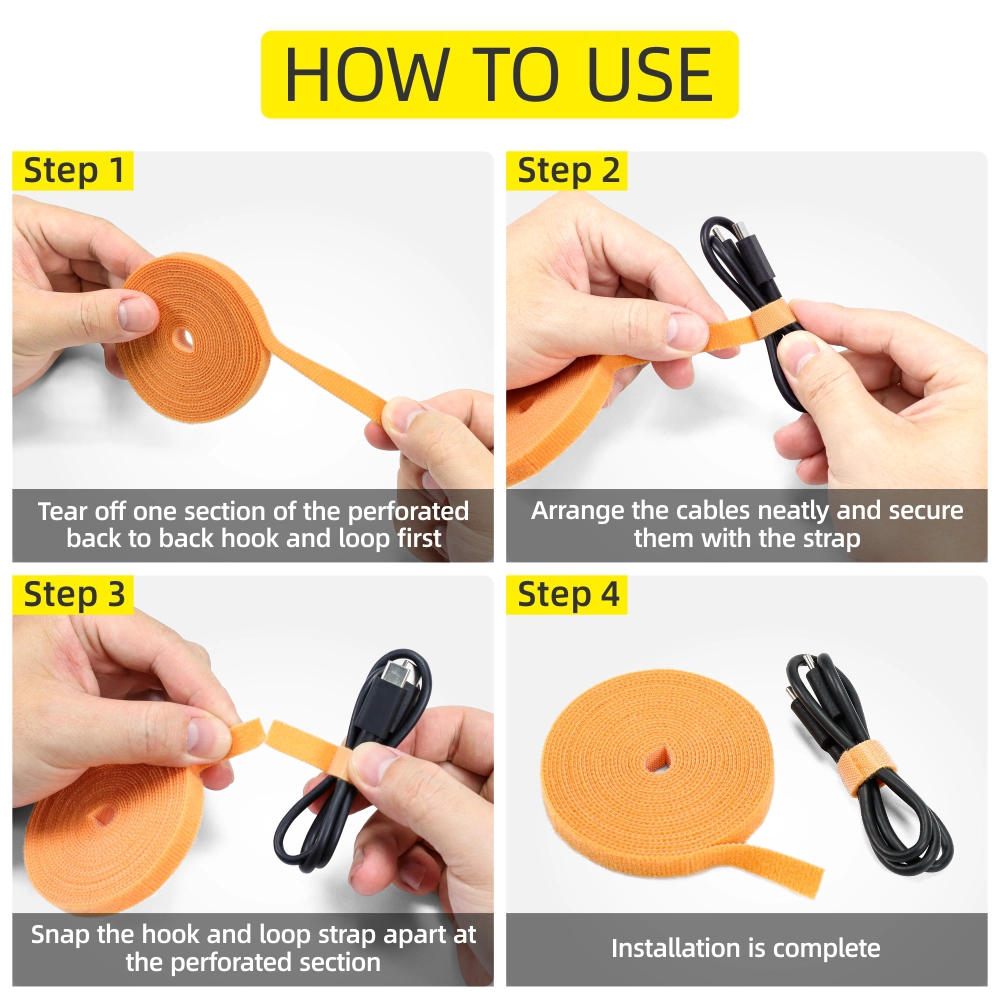 HOW TO USE

Step 1

Tear off one section of the perforated back to back hook and loop first

Step 2

Arrange the cables neatly and secure them with the strap

Step 3

Snap the hook and loop strap apart at the perforated section

Step 4

Installation is complete