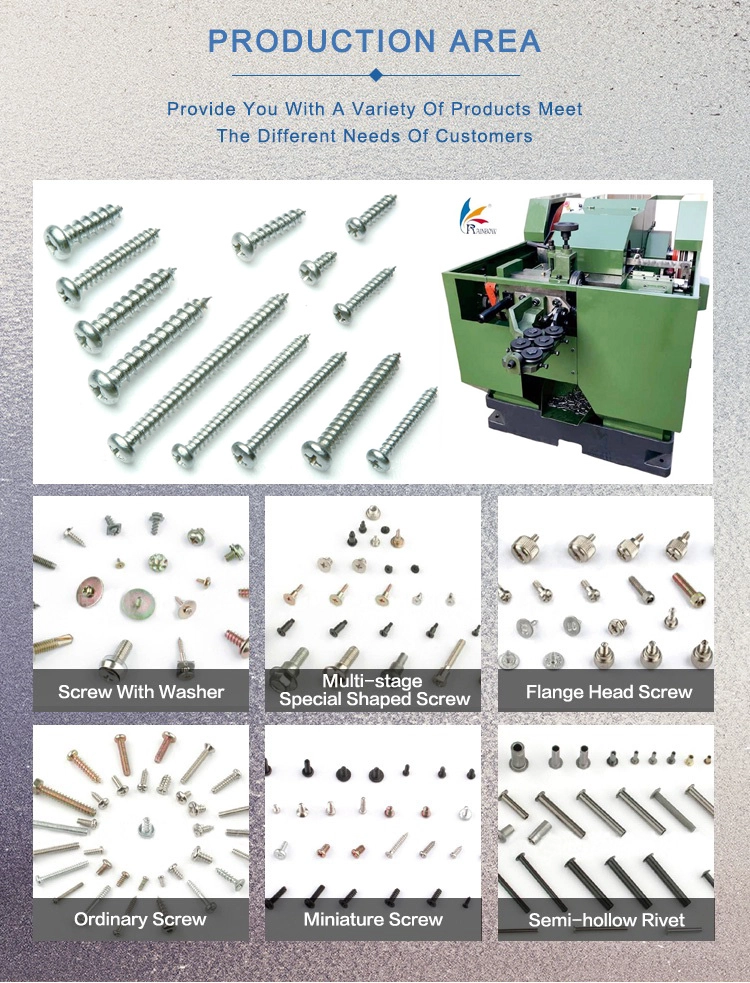 PRODUCTION AREA

Provide You With A Variety Of Products Meet The Different Needs Of Customers

RAINBOW

Screw With Washer

Multi-stage Special Shaped Screw

Flange Head Screw

Ordinary Screw

Miniature Screw

Semi-hollow Rivet