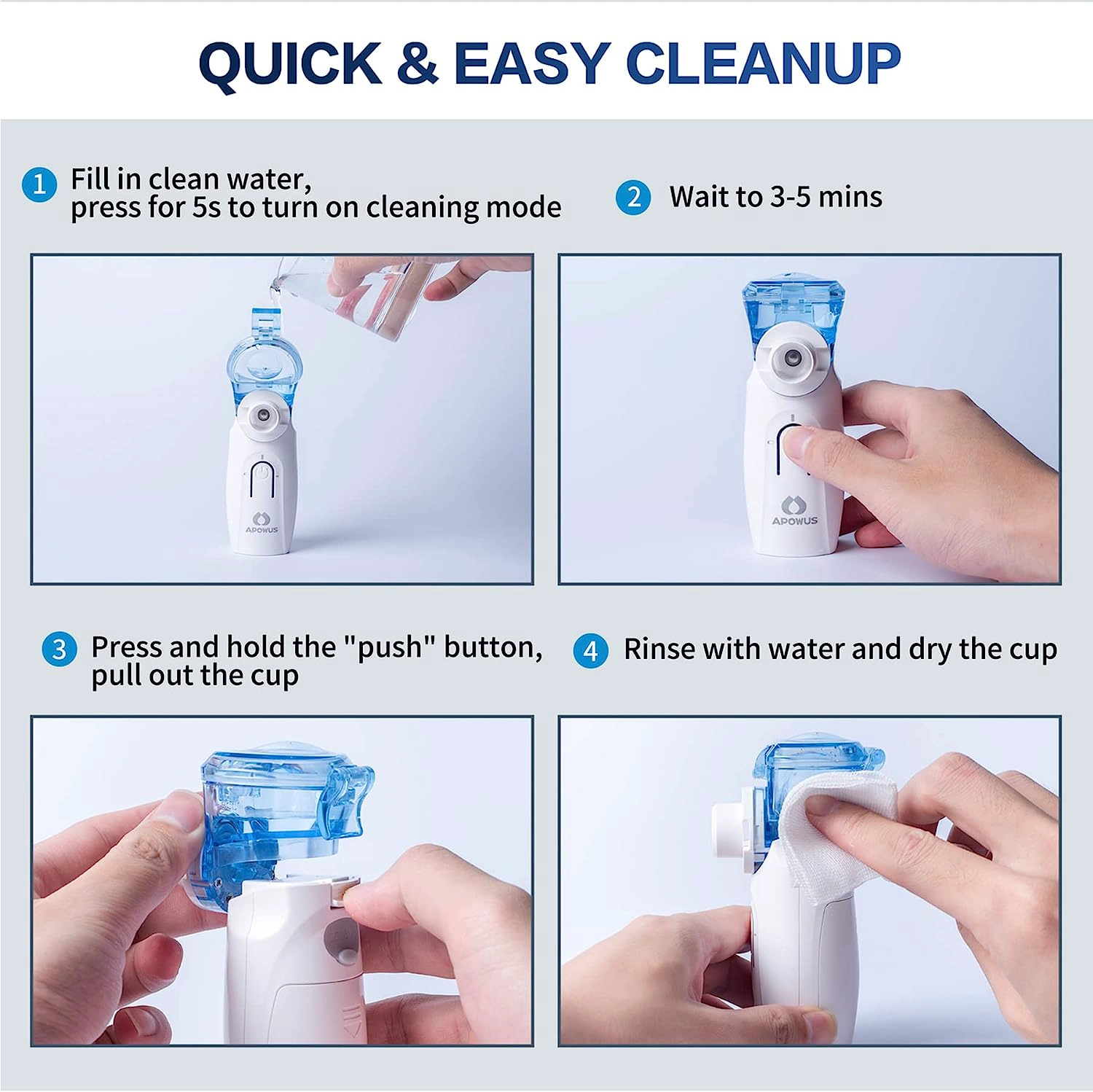 QUICK & EASY CLEANUP

1 Fill in clean water, press for 5s to turn on cleaning mode

2 Wait to 3-5 mins

APOWUS

APOWUS

3 Press and hold the "push" button, pull out the cup

4 Rinse with water and dry the cup