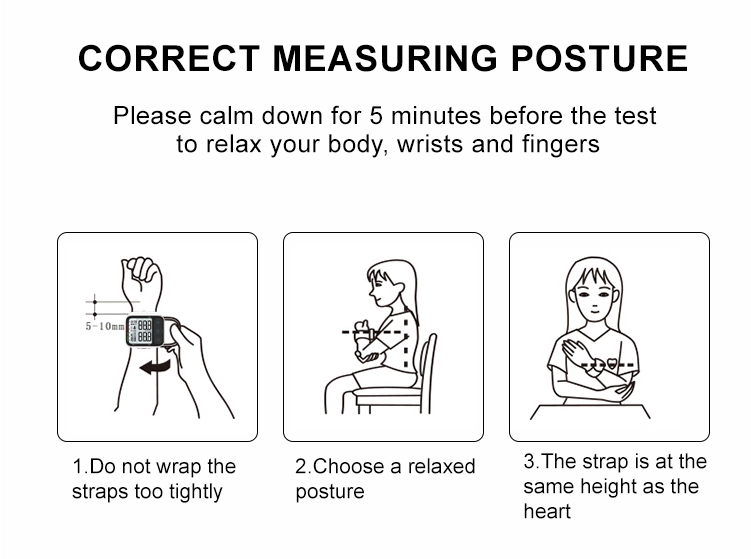 CORRECT MEASURING POSTURE

Please calm down for 5 minutes before the test to relax your body, wrists and fingers

5-10mm

1.Do not wrap the straps too tightly

2.Choose a relaxed posture

3.The strap is at the same height as the heart