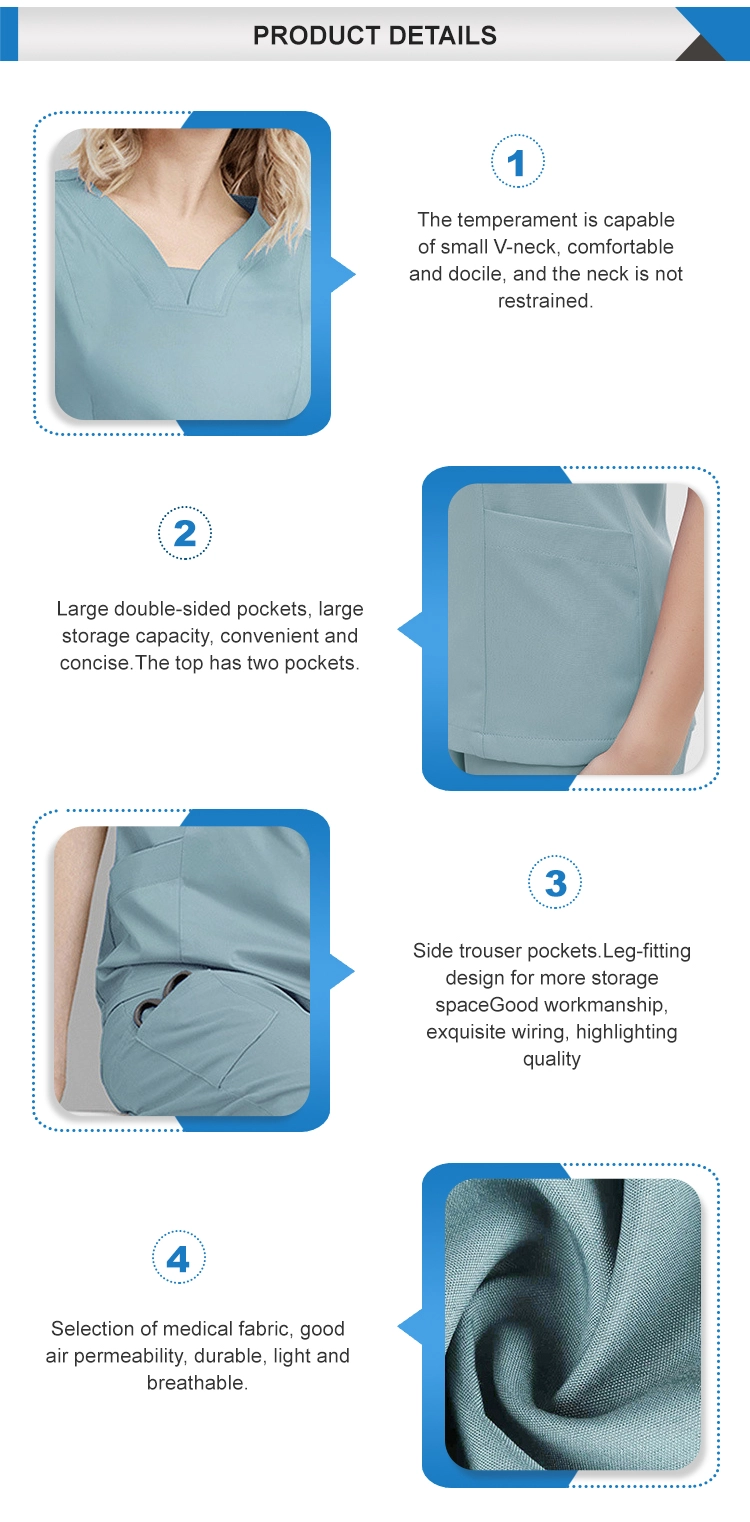 PRODUCT DETAILS

1

The temperament is capable of small V-neck, comfortable and docile, and the neck is not restrained.

2

Large double-sided pockets, large storage capacity, convenient and concise.The top has two pockets.

3

Side trouser pockets.Leg-fitting design for more storage spaceGood workmanship, exquisite wiring, highlighting quality

4

Selection of medical fabric, good air permeability, durable, light and breathable.