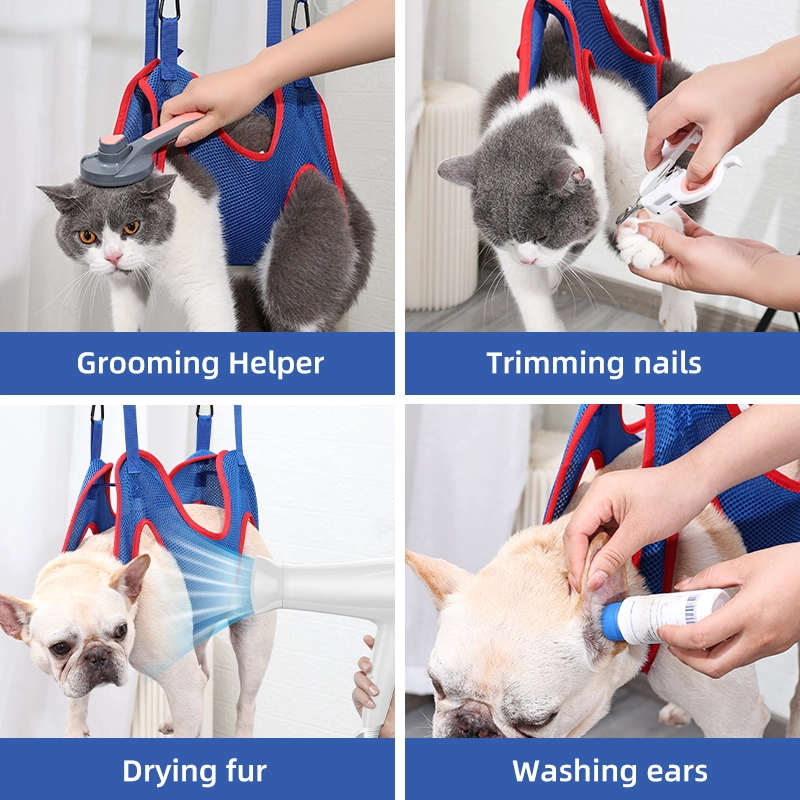 Grooming Helper

Trimming nails

Drying fur

Washing ears