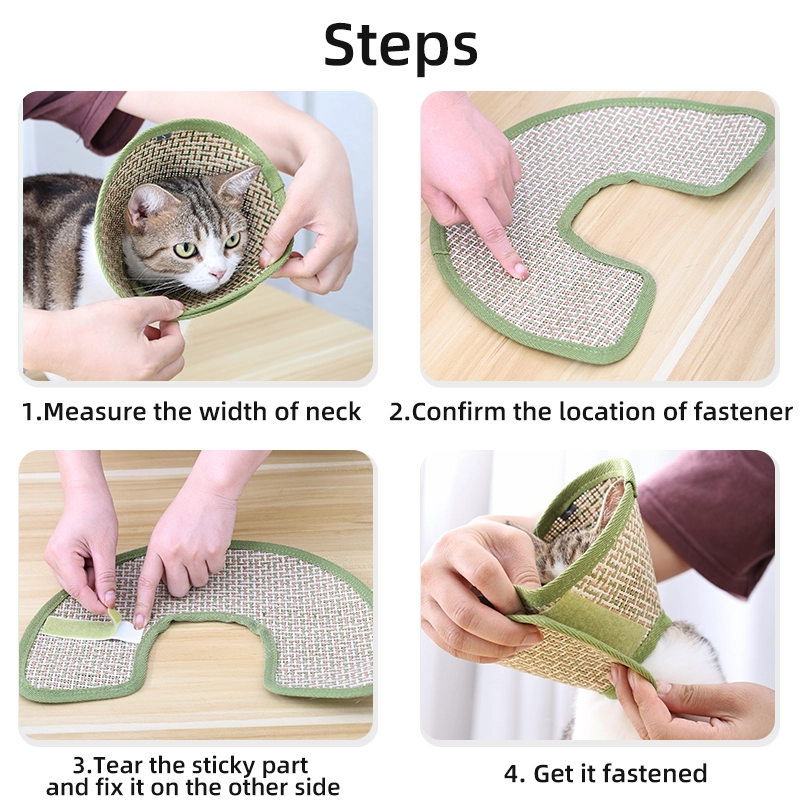 Steps

1.Measure the width of neck

2.Confirm the location of fastener

3.Tear the sticky part and fix it on the other side

4. Get it fastened