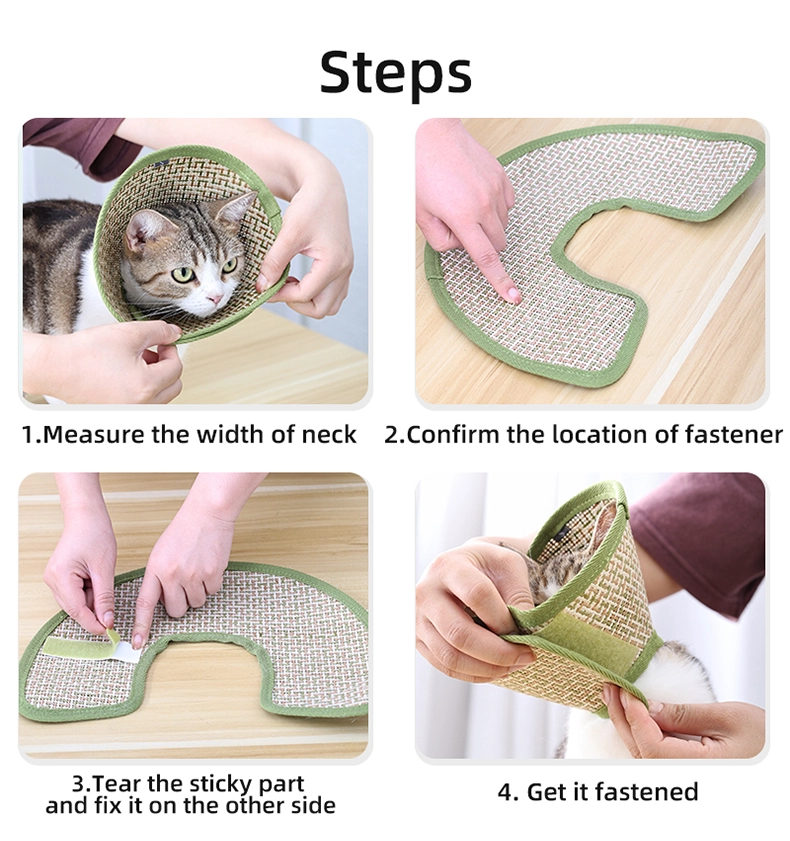 Steps

1.Measure the width of neck

2.Confirm the location of fastener

3.Tear the sticky part and fix it on the other side

4. Get it fastened