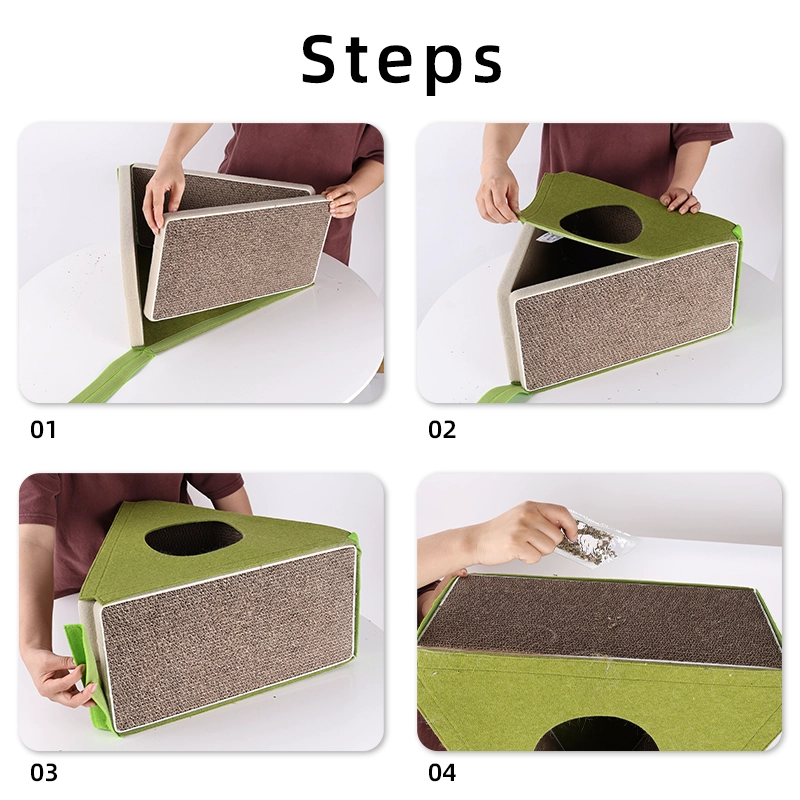 Steps

01

02

03

04