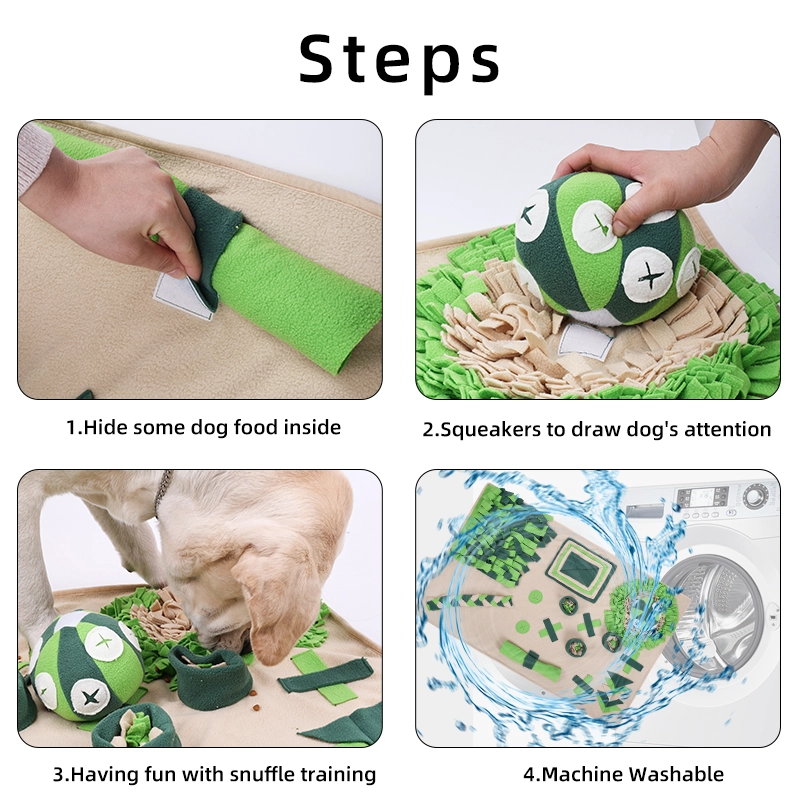 Steps

1.Hide some dog food inside

2.Squeakers to draw dog's attention

3.Having fun with snuffle training

4.Machine Washable