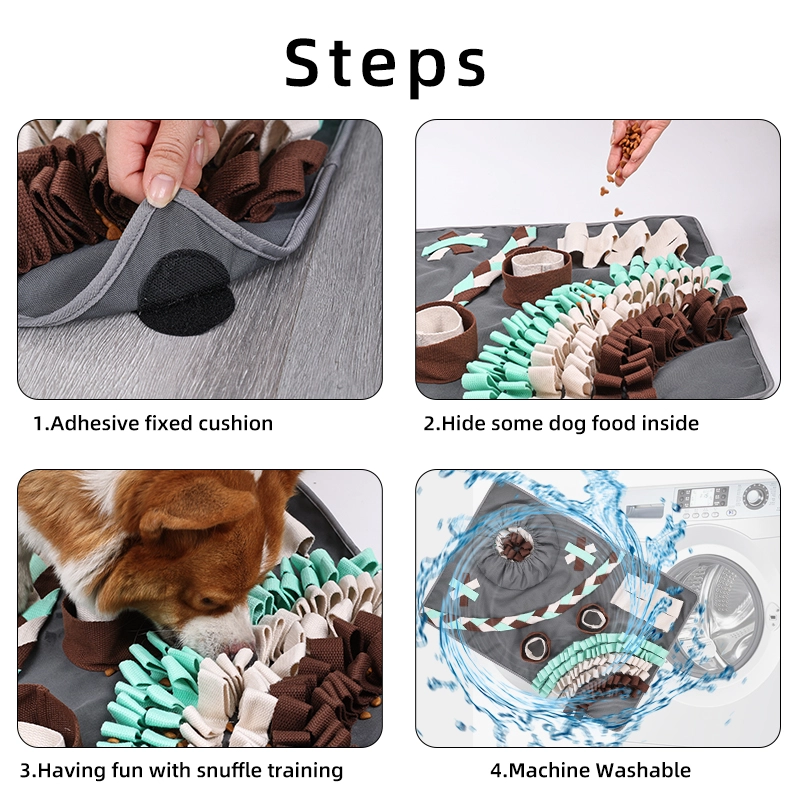 Steps

1.Adhesive fixed cushion

2.Hide some dog food inside

3.Having fun with snuffle training

4.Machine Washable