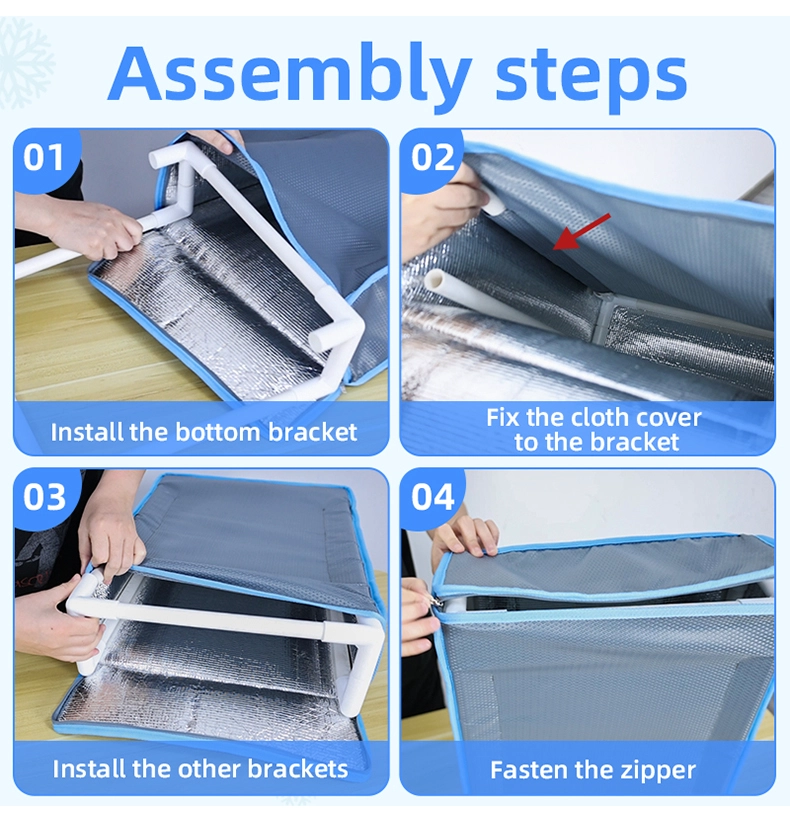 Assembly steps

01

Install the bottom bracket

02

Fix the cloth cover to the bracket

03

Install the other brackets

04

Fasten the zipper