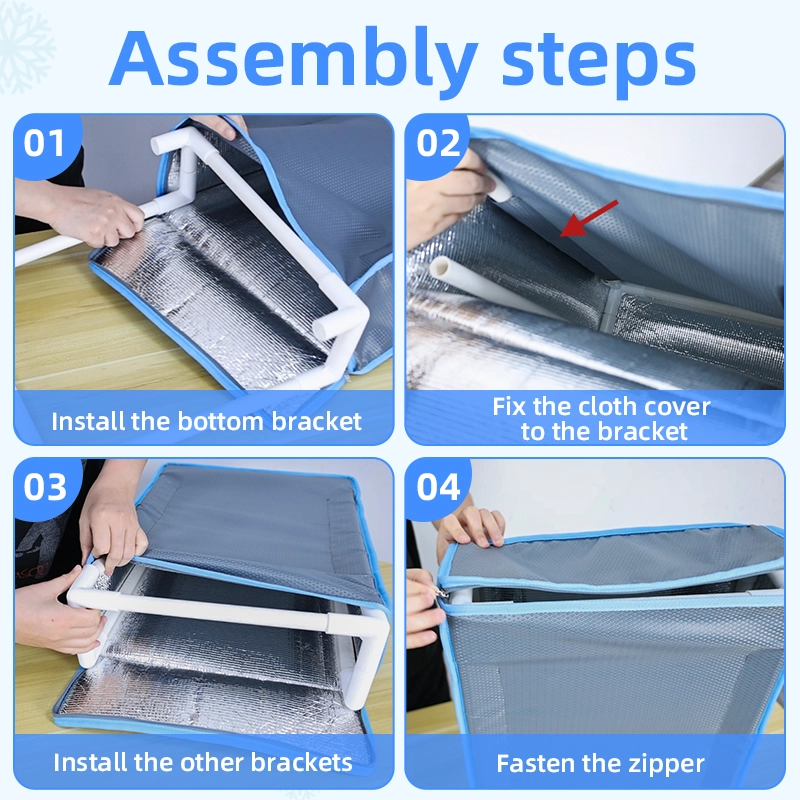 Assembly steps

01

Install the bottom bracket

02

Fix the cloth cover to the bracket

03

Install the other brackets

04

Fasten the zipper