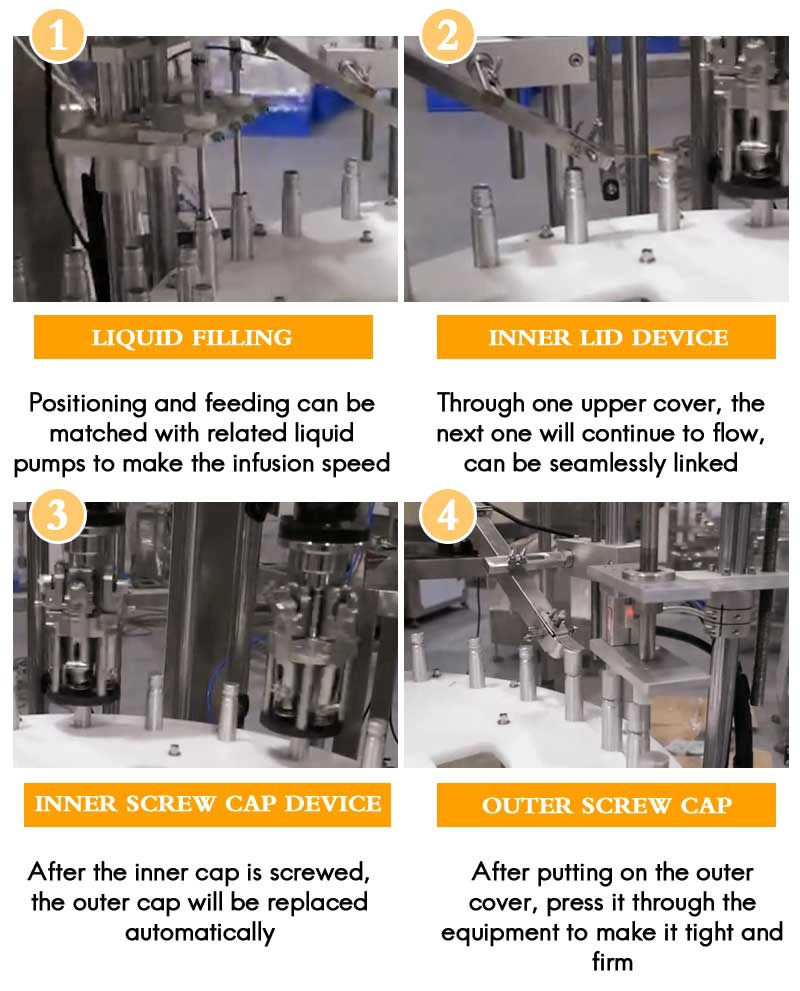 1

LIQUID FILLING

Positioning and feeding can be matched with related liquid pumps to make the infusion speed

2

INNER LID DEVICE

Through one upper cover, the next one will continue to flow, can be seamlessly linked

3

INNER SCREW CAP DEVICE

After the inner cap is screwed, the outer cap will be replaced automatically

4

OUTER SCREW CAP

After putting on the outer cover, press it through the equipment to make it tight and firm