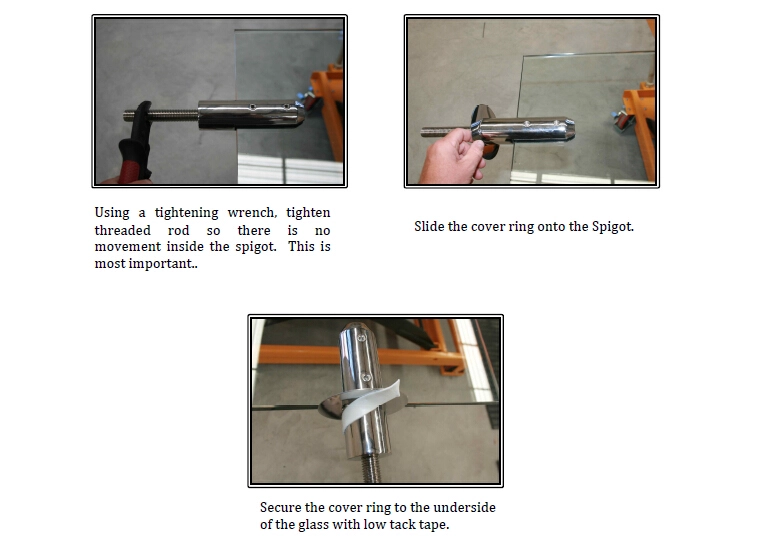 Using a tightening wrench, tighten threaded rod so there is no movement inside the spigot. This is most important..

Slide the cover ring onto the Spigot.

Secure the cover ring to the underside of the glass with low tack tape.