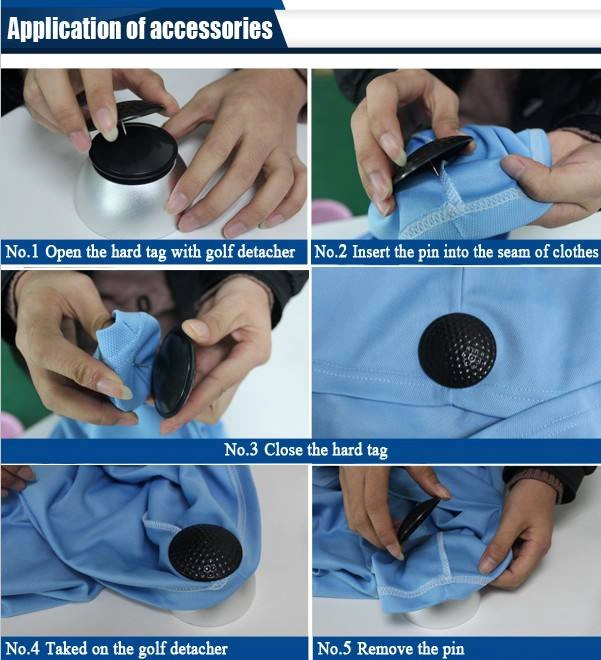 Application of accessories

No.1 Open the hard tag with golf detacher

No.2 Insert the pin into the seam of clothes

No.3 Close the hard tag

No.4 Taked on the golf detacher

No.5 Remove the pin