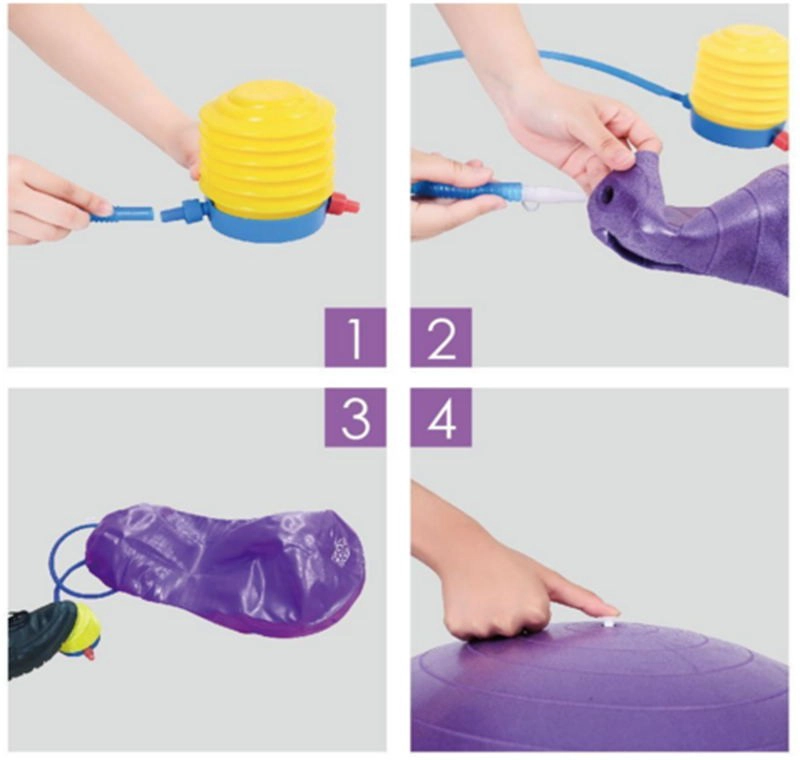 1 2
3 4