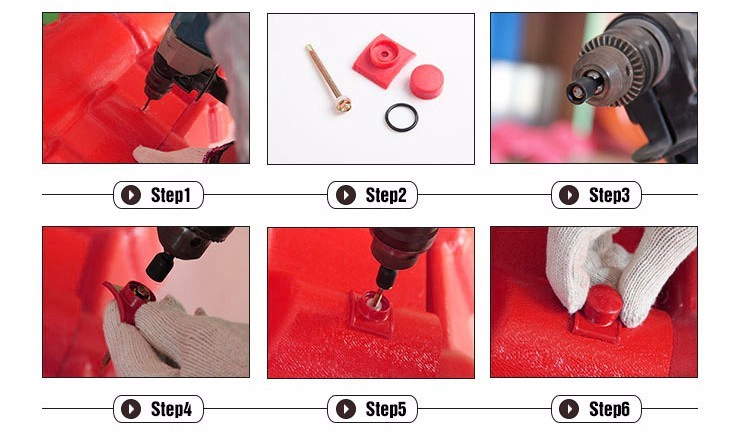 Step1

Step2

Step3

Step4

Step5

Step6