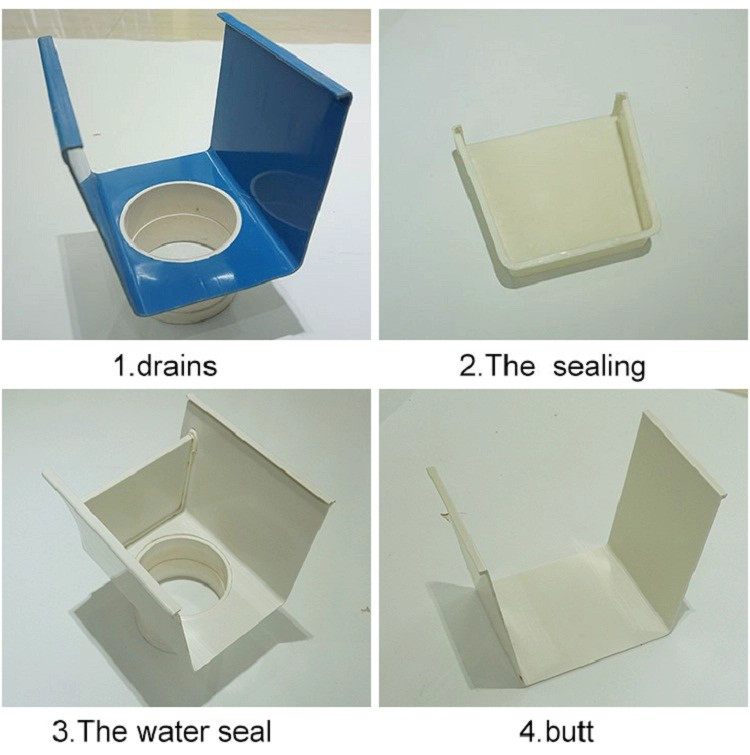 1.drains

2.The sealing

3.The water seal

4.butt