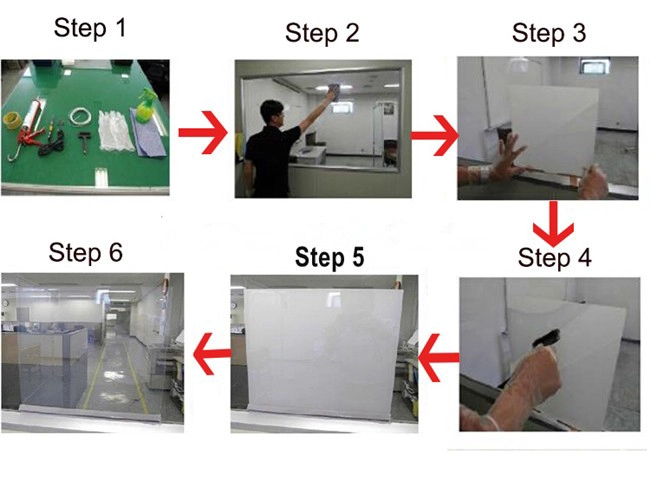 Step 1

Step 2

Step 3

Step 4

Step 5

Step 6