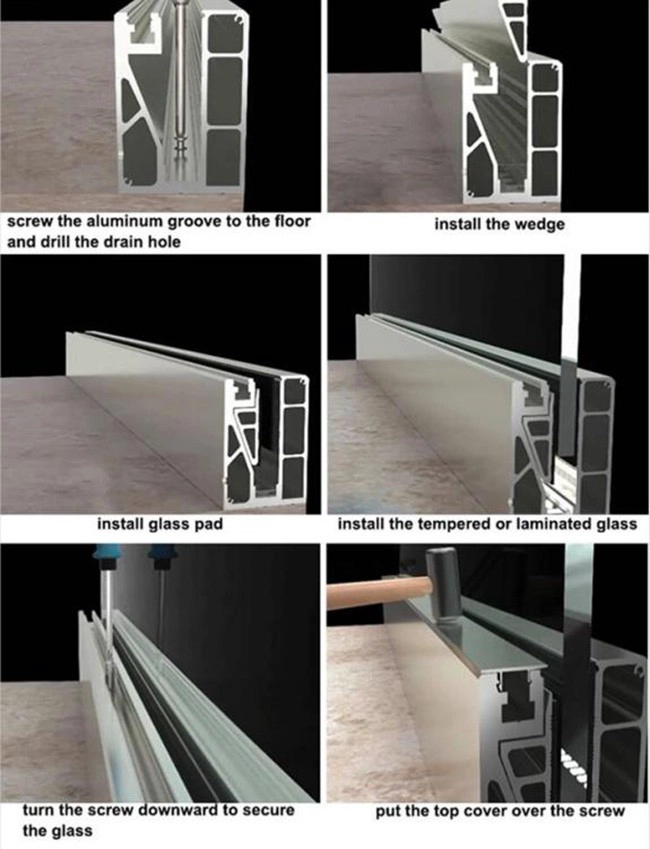 screw the aluminum groove to the floor and drill the drain hole

install the wedge

install glass pad

install the tempered or laminated glass

turn the screw downward to secure the glass

put the top cover over the screw