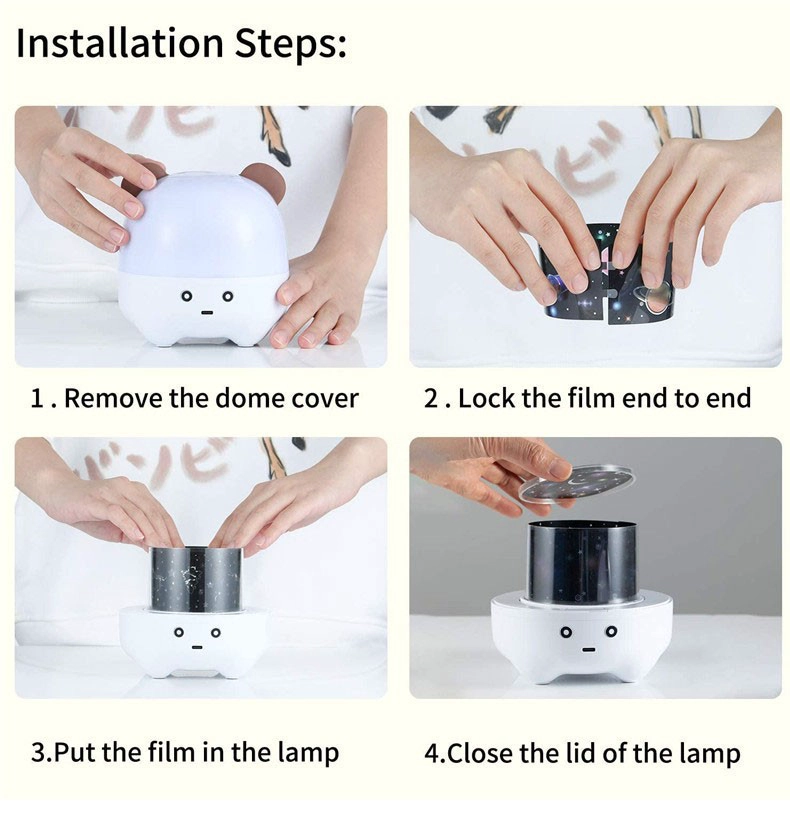 Installation Steps:

1 . Remove the dome cover

2 . Lock the film end to end

3.Put the film in the lamp

4.Close the lid of the lamp