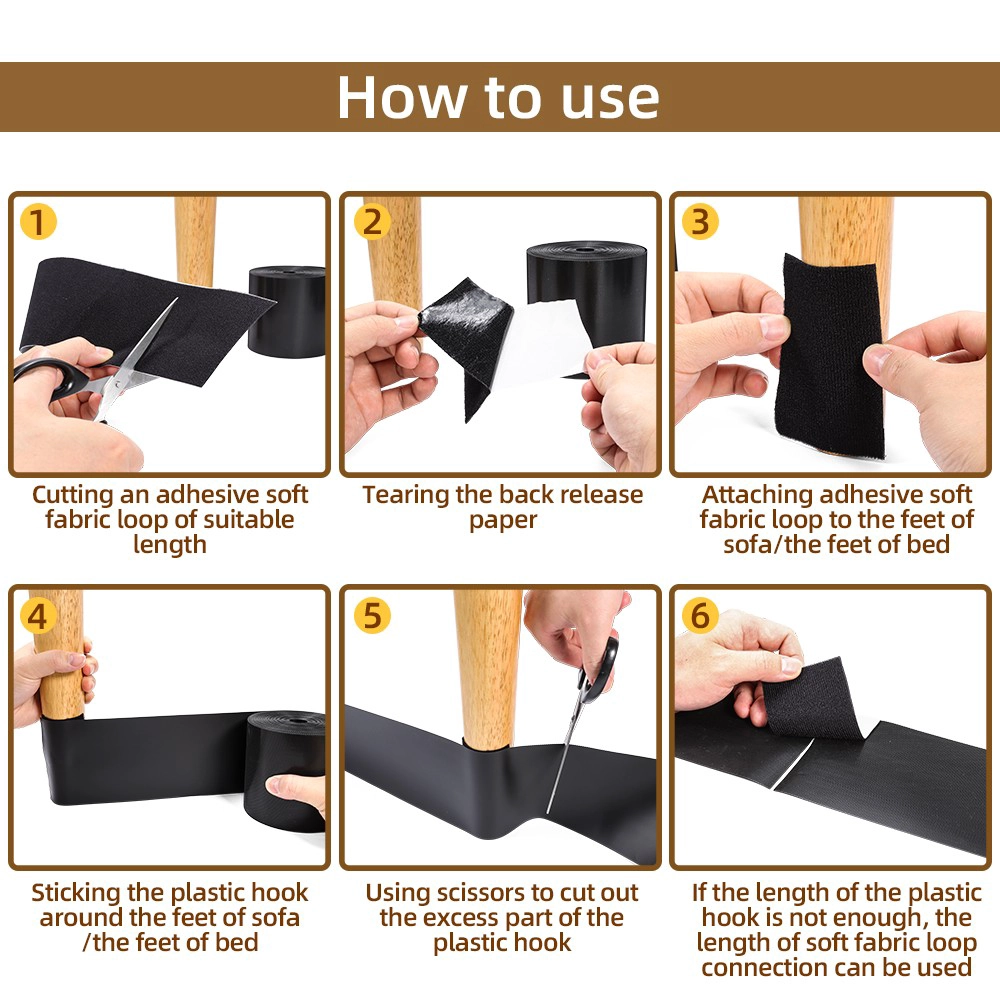 How to use

1

Cutting an adhesive soft fabric loop of suitable length

2

Tearing the back release paper

3

Attaching adhesive soft fabric loop to the feet of sofa/the feet of bed

4

Sticking the plastic hook around the feet of sofa /the feet of bed

5

Using scissors to cut out the excess part of the plastic hook

6

If the length of the plastic hook is not enough, the length of soft fabric loop connection can be used