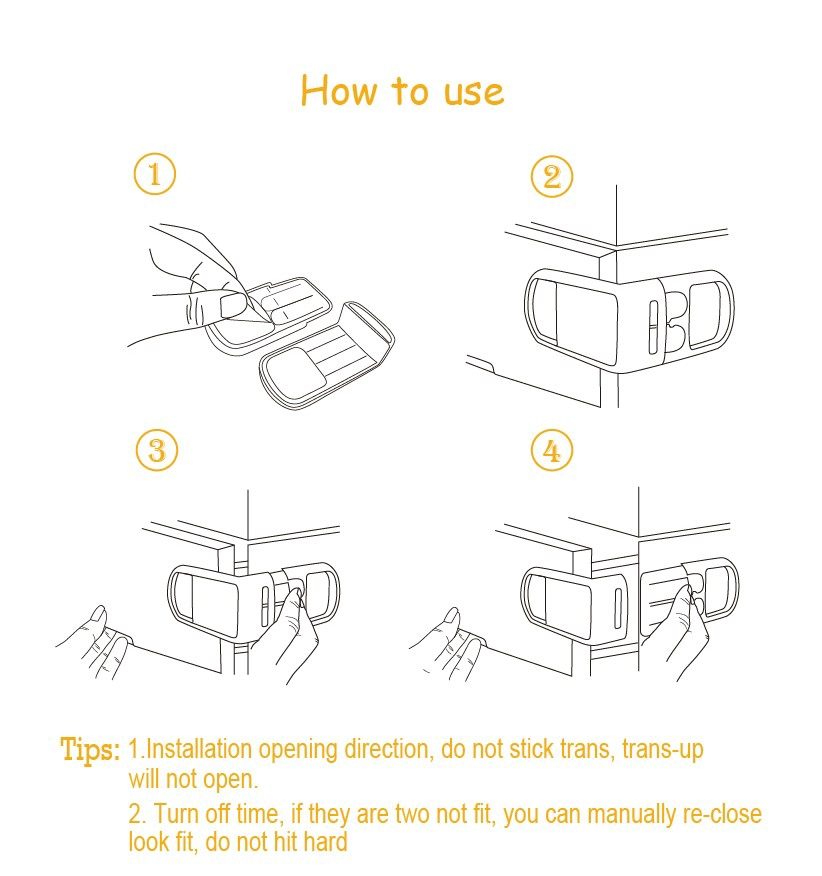 How to use

①

②

③

④

Tips: 1.Installation opening direction, do not stick trans, trans-up will not open.

2. Turn off time, if they are two not fit, you can manually re-close look fit, do not hit hard