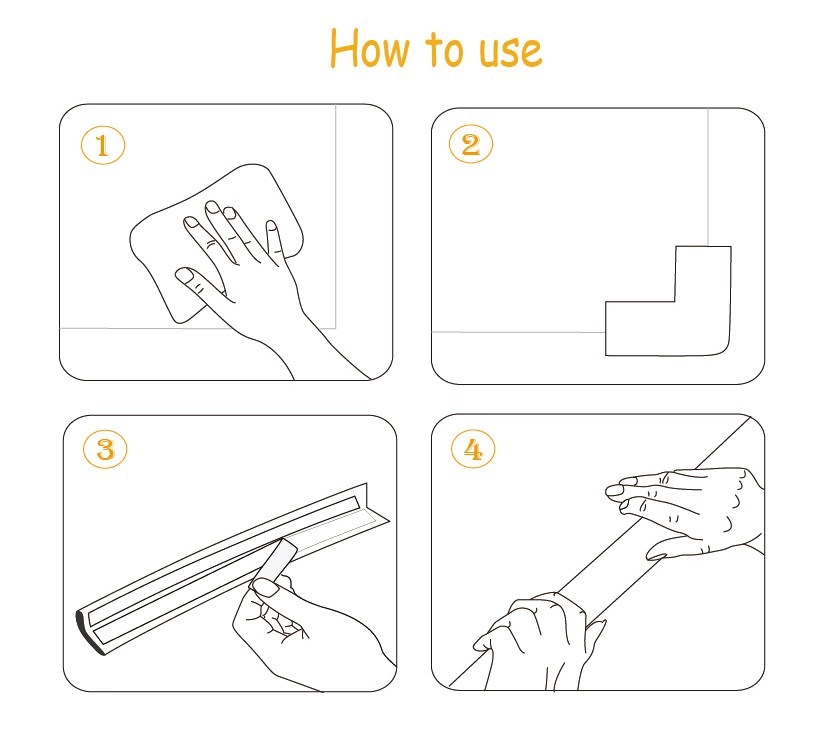 How to use

1

2

3

4