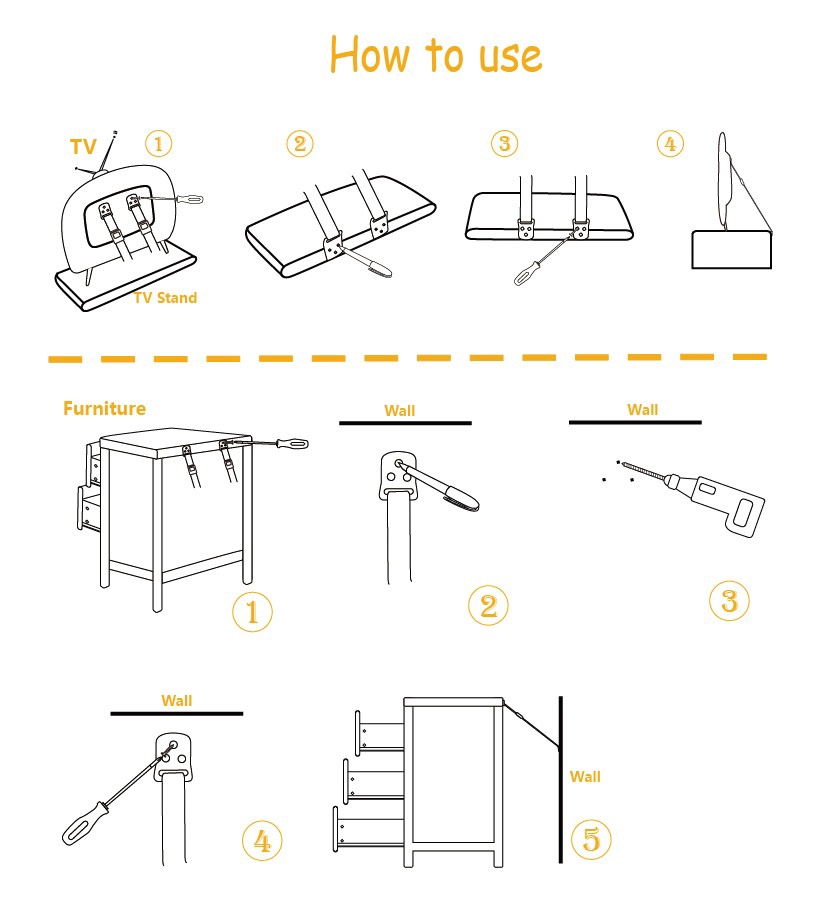 How to use

TV ① ② ③ ④

TV Stand

Furniture

Wall

Wall

①

②

③

Wall

④

Wall

⑤