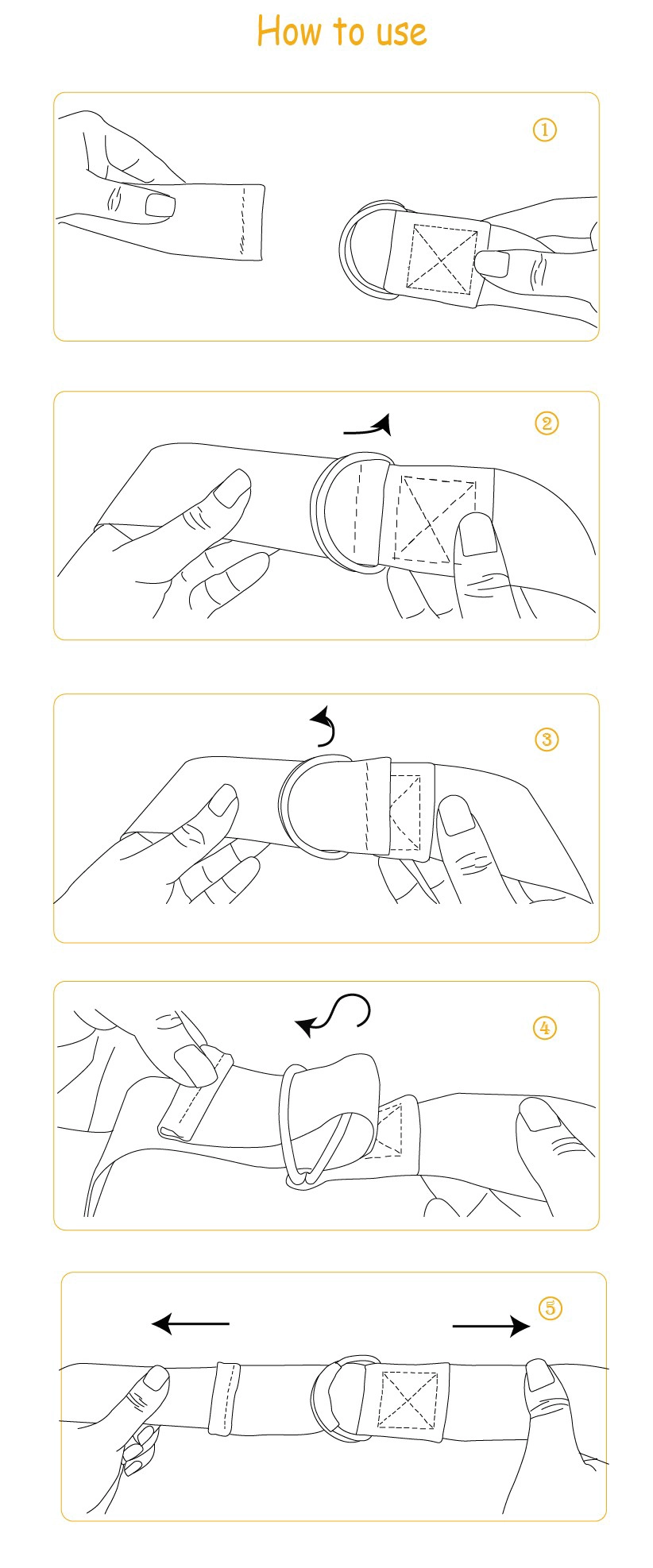 How to use

①

②

③

④

⑤